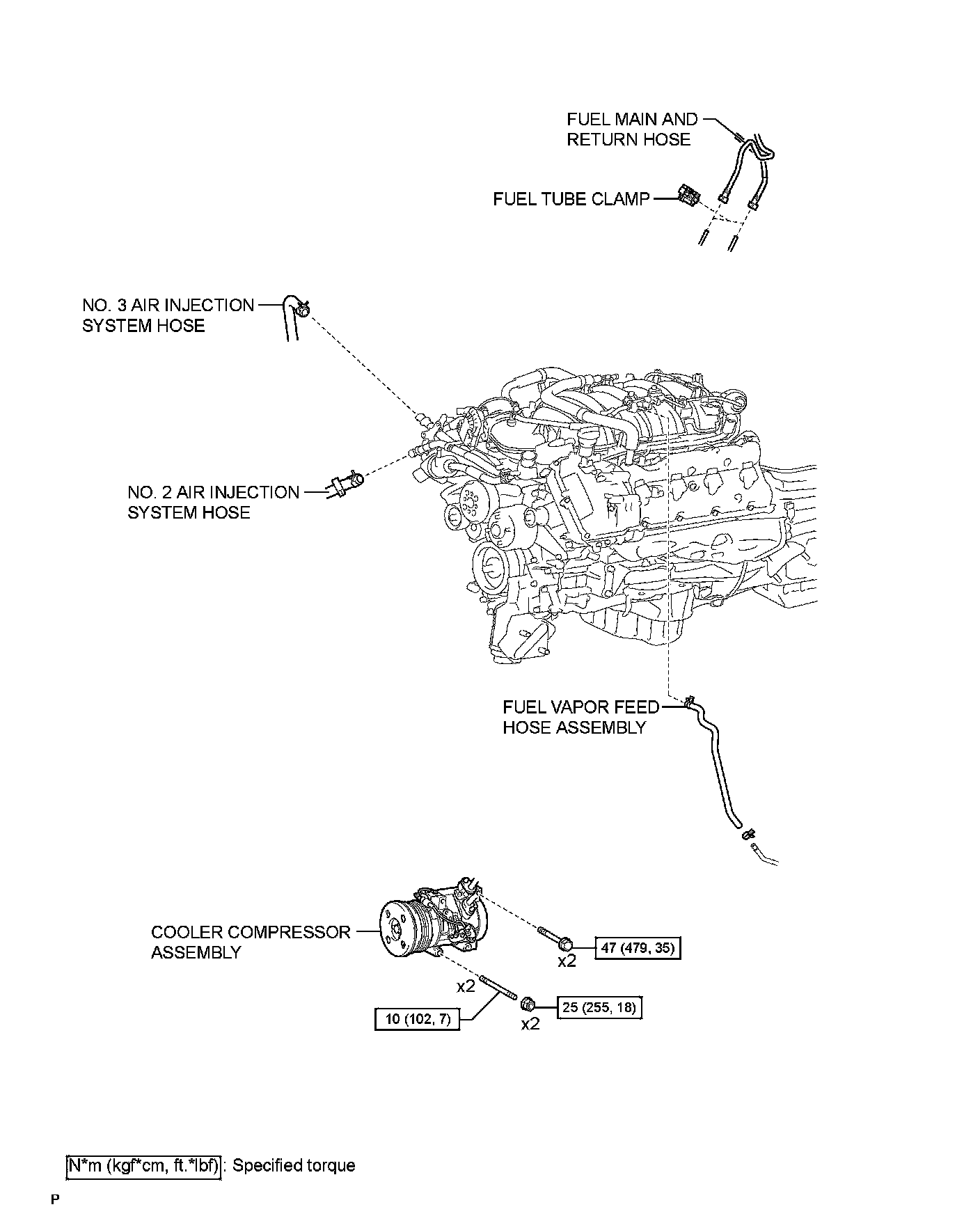 FUEL MAIN AND RETURN HOSE

FUEL TUBE CLAMP

NO. 3 AIR INJECTION SYSTEM HOSE

NO. 2 AIR INJECTION SYSTEM HOSE

FUEL VAPOR FEED HOSE ASSEMBLY

COOLER COMPRESSOR ASSEMBLY

x2

47 (479, 35)

x2

10 (102, 7)

x2

25 (255, 18)

N*m (kgf*cm, ft.*lbf) : Specified torque

P