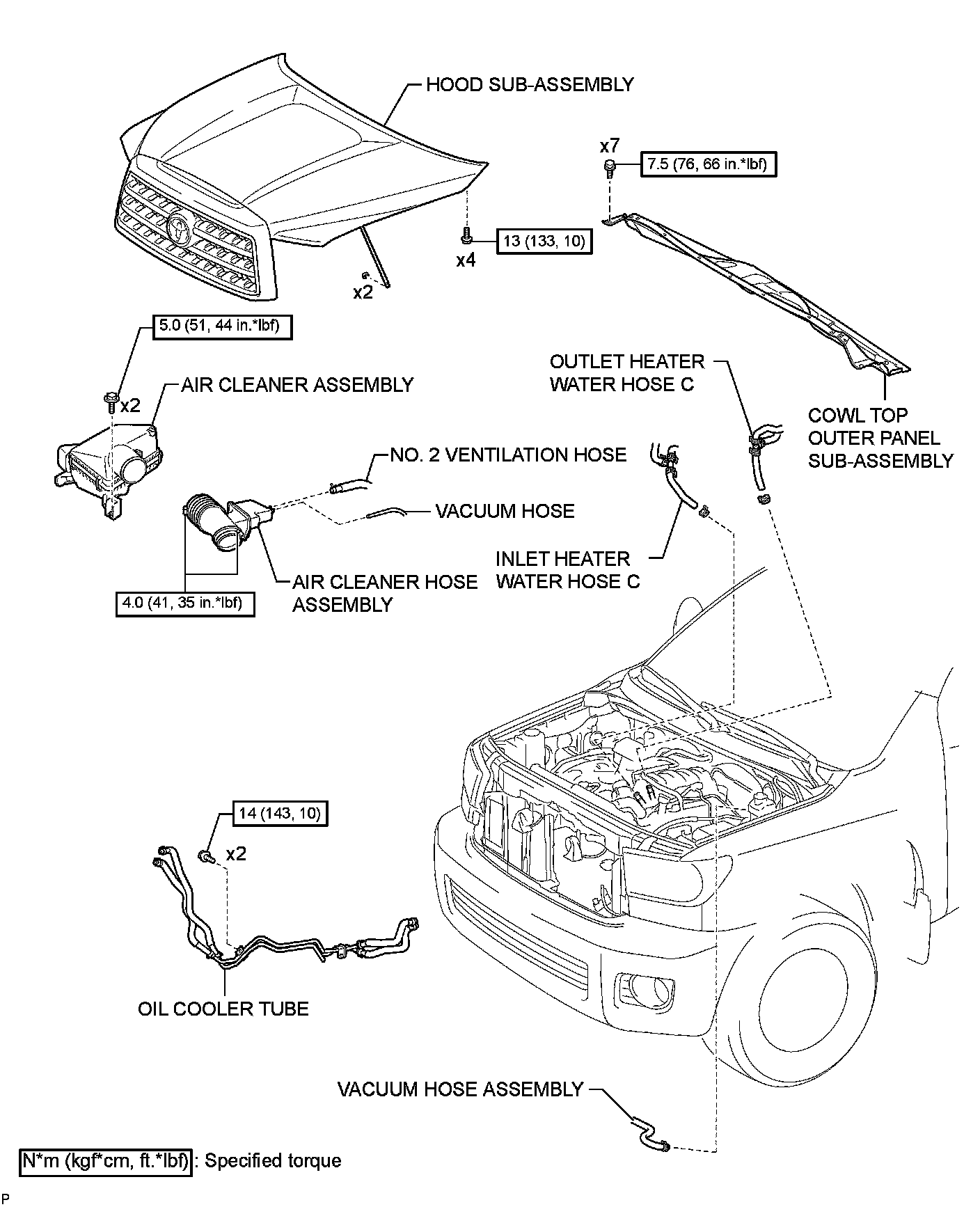 HOOD SUB-ASSEMBLY

x7

7.5 (76, 66 in.*lbf)

13 (133, 10)

x4

x2

5.0 (51, 44 in.*lbf)

x2

AIR CLEANER ASSEMBLY

OUTLET HEATER WATER HOSE C

COWL TOP OUTER PANEL SUB-ASSEMBLY

NO. 2 VENTILATION HOSE

VACUUM HOSE

INLET HEATER WATER HOSE C

AIR CLEANER HOSE ASSEMBLY

4.0 (41, 35 in.*lbf)

14 (143, 10)

x2

OIL COOLER TUBE

VACUUM HOSE ASSEMBLY

N*m (kgf*cm, ft.*lbf) : Specified torque

P