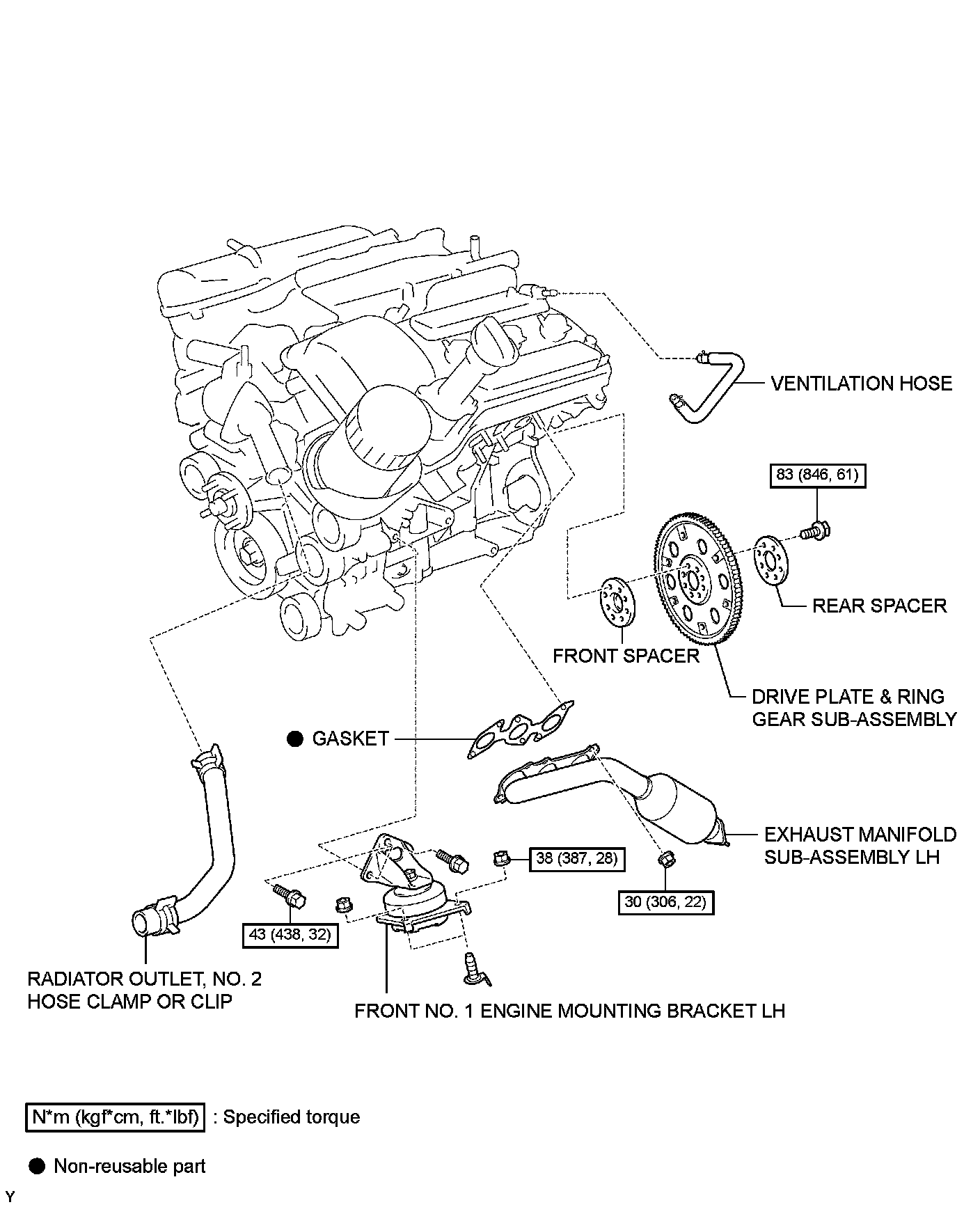 VENTILATION HOSE

83 (846, 61)

REAR SPACER

FRONT SPACER

DRIVE PLATE & RING GEAR SUB-ASSEMBLY

● GASKET

EXHAUST MANIFOLD SUB-ASSEMBLY LH

38 (387, 28)

30 (306, 22)

43 (438, 32)

RADIATOR OUTLET, NO. 2 HOSE CLAMP OR CLIP

FRONT NO. 1 ENGINE MOUNTING BRACKET LH

N*m (kgf*cm, ft.*lbf) : Specified torque

● Non-reusable part

Y