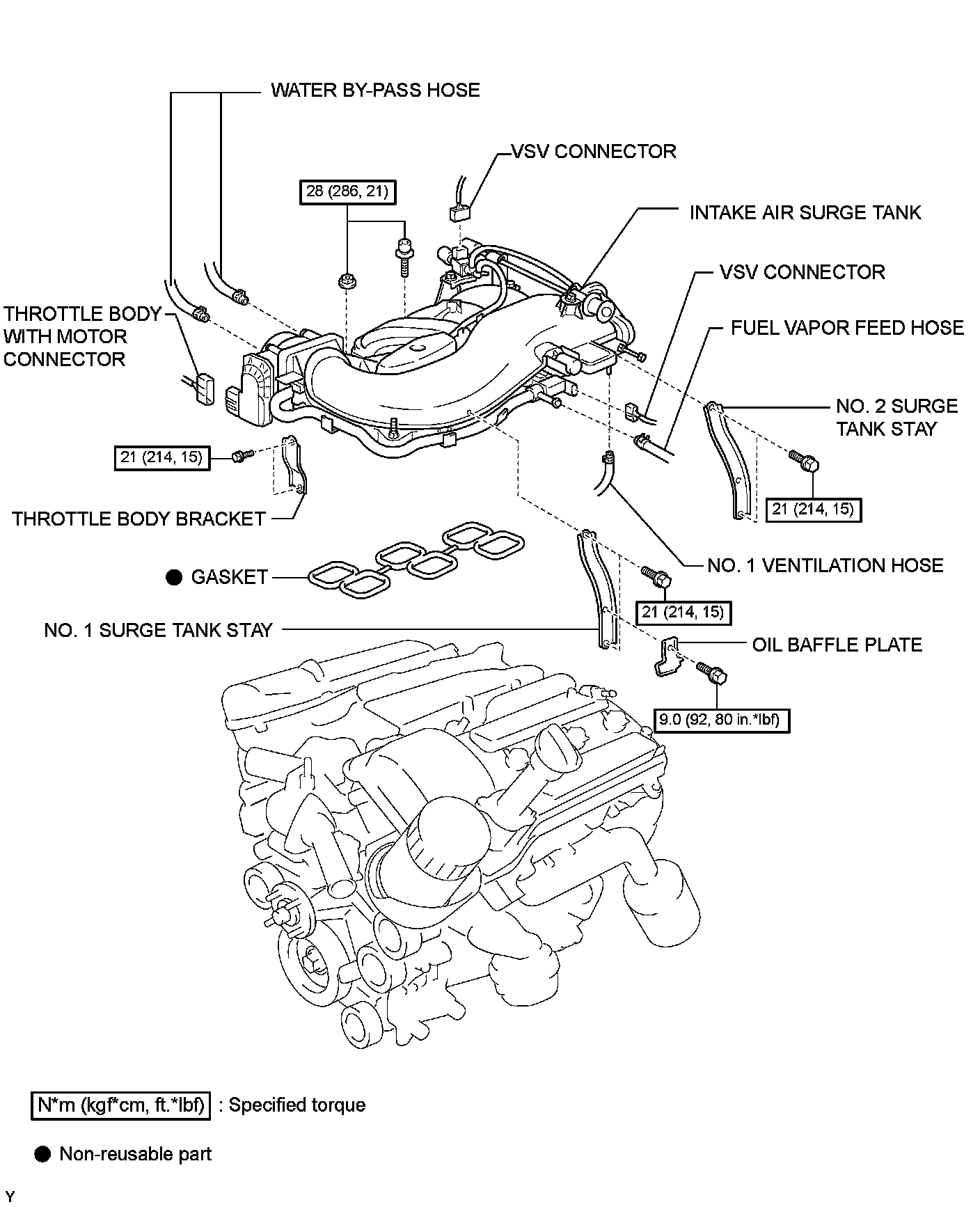 WATER BY-PASS HOSE

VSV CONNECTOR

28 (286, 21)

INTAKE AIR SURGE TANK

VSV CONNECTOR

THROTTLE BODY WITH MOTOR CONNECTOR

FUEL VAPOR FEED HOSE

NO. 2 SURGE TANK STAY

21 (214, 15)

21 (214, 15)

THROTTLE BODY BRACKET

● GASKET

NO. 1 VENTILATION HOSE

21 (214, 15)

NO. 1 SURGE TANK STAY

OIL BAFFLE PLATE

9.0 (92, 80 in.*lbf)

N*m (kgf*cm, ft.*lbf) : Specified torque

● Non-reusable part

Y