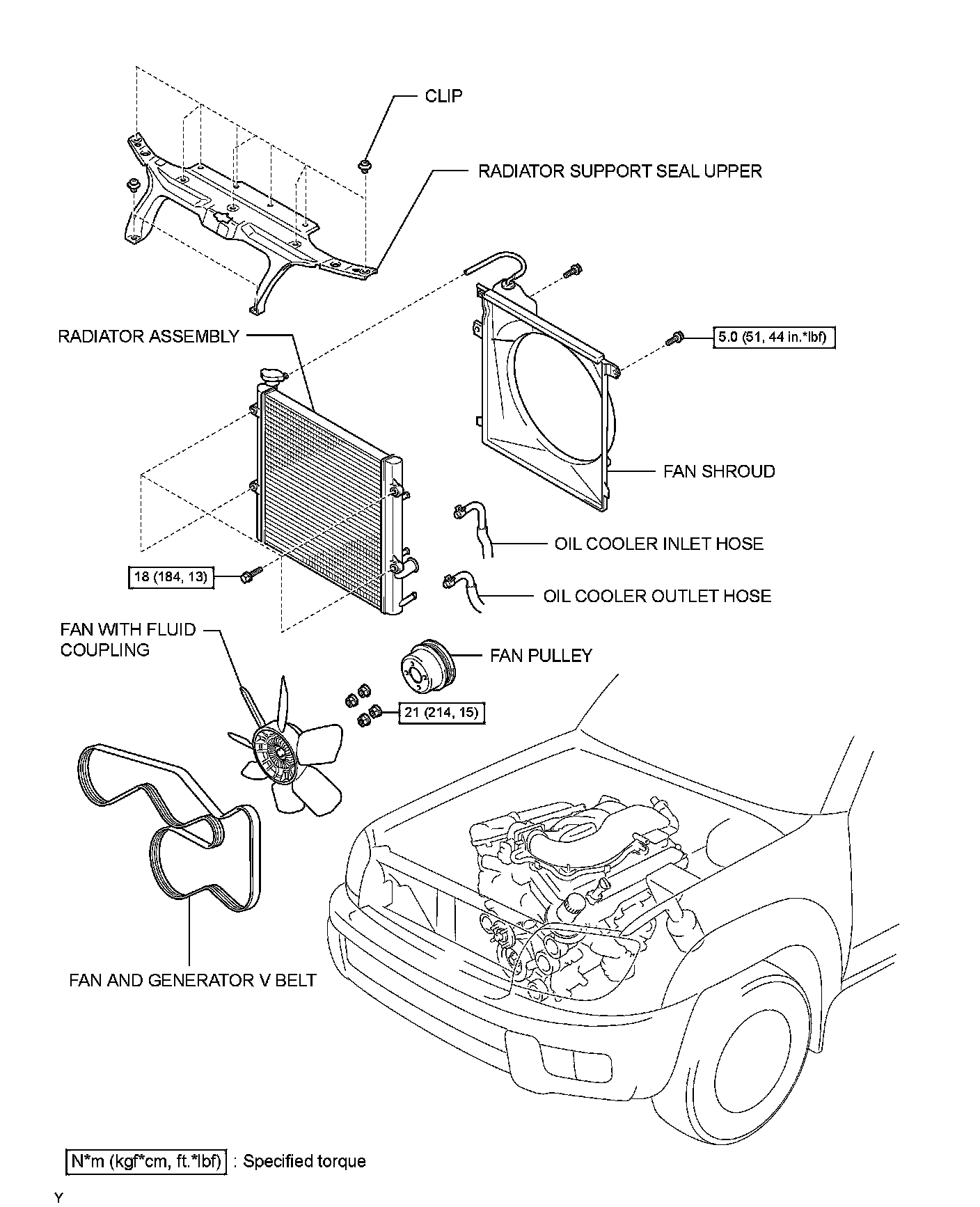 CLIP

RADIATOR SUPPORT SEAL UPPER

RADIATOR ASSEMBLY

5.0 (51, 44 in.*lbf)

FAN SHROUD

OIL COOLER INLET HOSE

18 (184, 13)

OIL COOLER OUTLET HOSE

FAN WITH FLUID COUPLING

FAN PULLEY

21 (214, 15)

FAN AND GENERATOR V BELT

N*m (kgf*cm, ft.*lbf) : Specified torque

Y