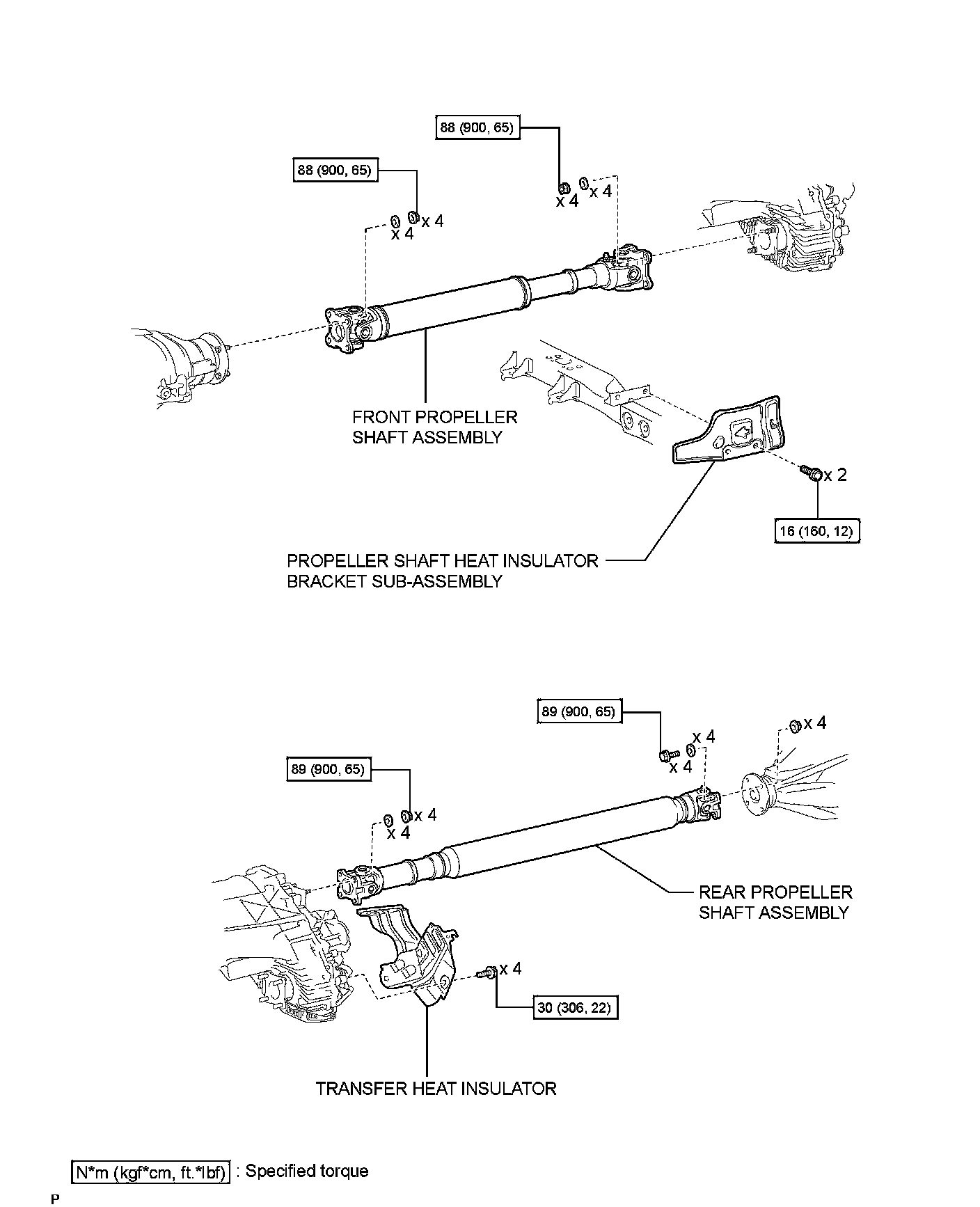 88 (900, 65)

88 (900, 65)

x 4

x 4

x 4

x 4

FRONT PROPELLER SHAFT ASSEMBLY

x 2

16 (160, 12)

PROPELLER SHAFT HEAT INSULATOR BRACKET SUB-ASSEMBLY

89 (900, 65)

x 4

x 4

x 4

89 (900, 65)

x 4

x 4

REAR PROPELLER SHAFT ASSEMBLY

x 4

30 (306, 22)

TRANSFER HEAT INSULATOR

N*m (kgf*cm, ft.*lbf) : Specified torque

P