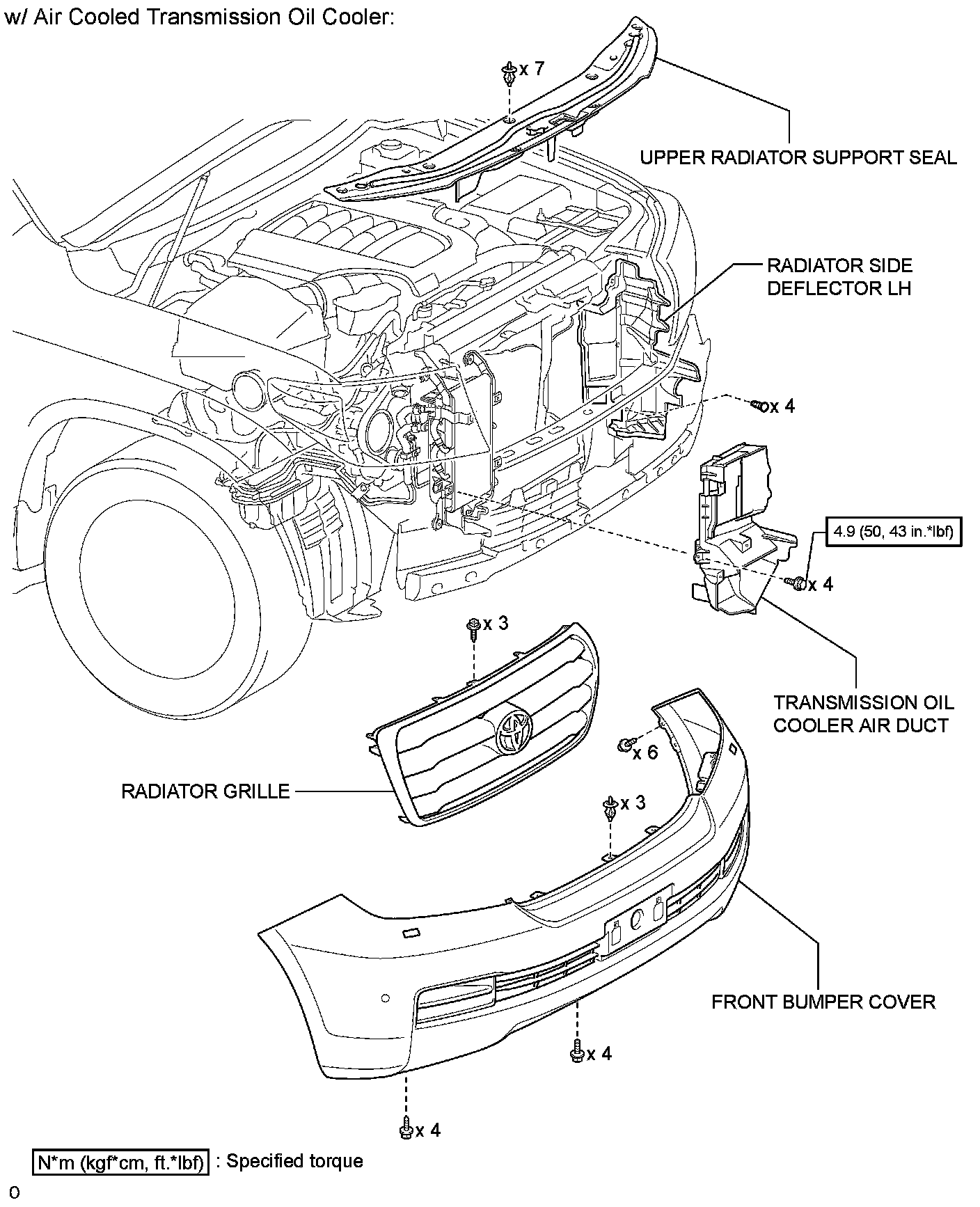 w/ Air Cooled Transmission Oil Cooler:

x 7

UPPER RADIATOR SUPPORT SEAL

RADIATOR SIDE DEFLECTOR LH

x 4

4.9 (50, 43 in.*lbf)

x 4

x 3

TRANSMISSION OIL COOLER AIR DUCT

x 6

RADIATOR GRILLE

x 3

FRONT BUMPER COVER

x 4

x 4

N*m (kgf*cm, ft.*lbf) : Specified torque

0