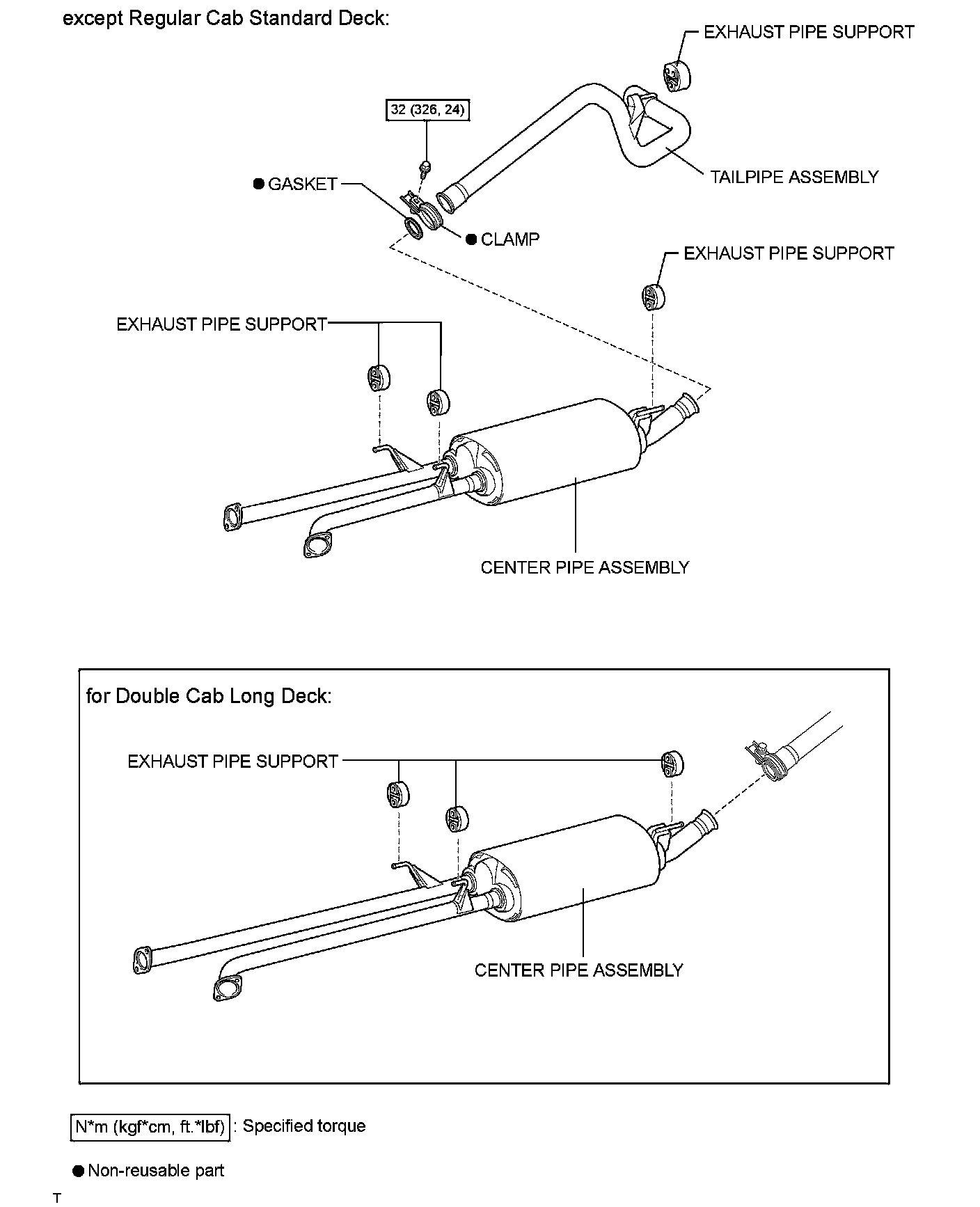 except Regular Cab Standard Deck:

EXHAUST PIPE SUPPORT

32 (326, 24)

● GASKET

TAILPIPE ASSEMBLY

● CLAMP

EXHAUST PIPE SUPPORT

EXHAUST PIPE SUPPORT

CENTER PIPE ASSEMBLY

for Double Cab Long Deck:

EXHAUST PIPE SUPPORT

CENTER PIPE ASSEMBLY

N*m (kgf*cm, ft.*lbf) : Specified torque

● Non-reusable part

T