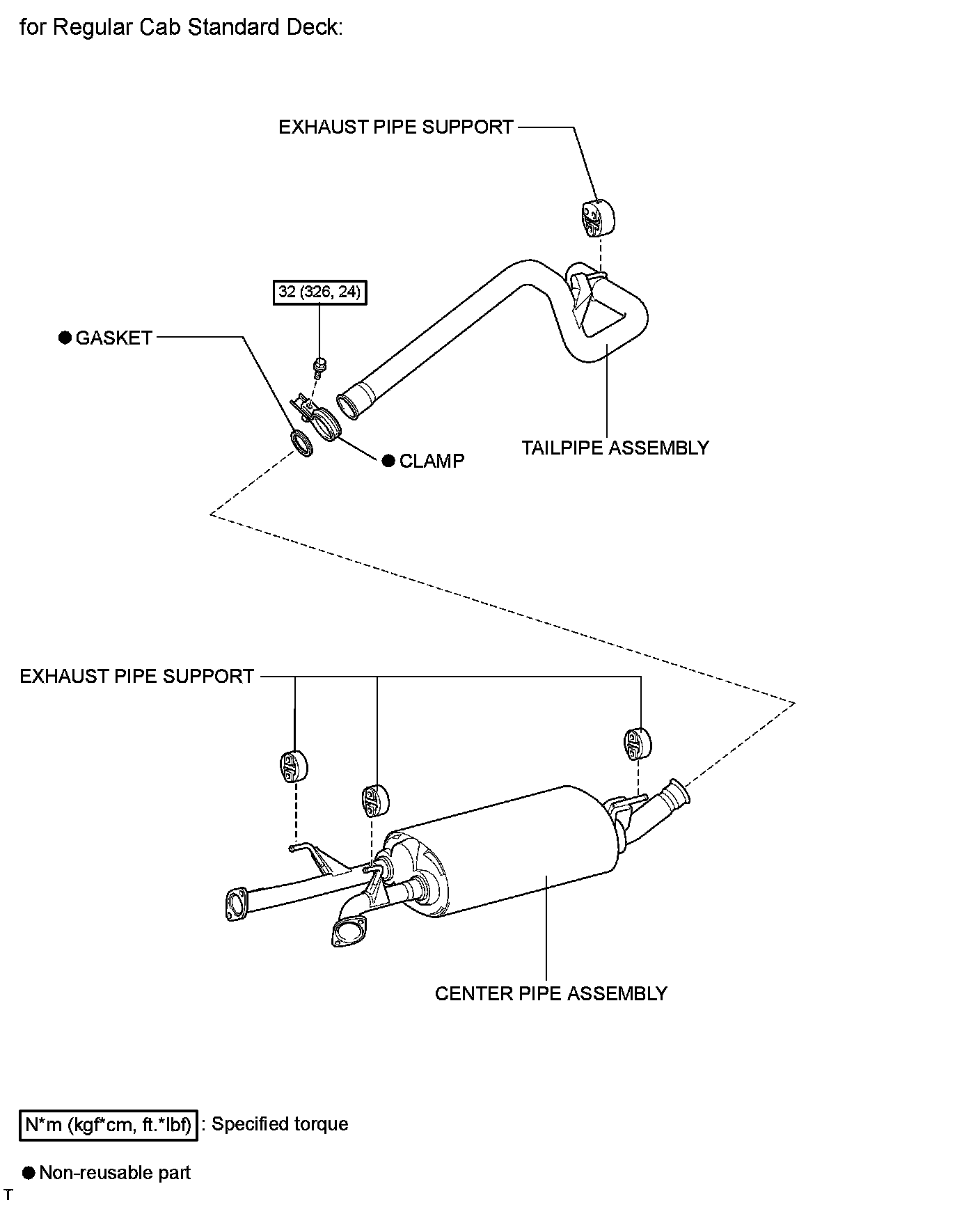 for Regular Cab Standard Deck:

EXHAUST PIPE SUPPORT

32 (326, 24)

● GASKET

● CLAMP

TAILPIPE ASSEMBLY

EXHAUST PIPE SUPPORT

CENTER PIPE ASSEMBLY

N*m (kgf*cm, ft.*lbf) : Specified torque

● Non-reusable part

T