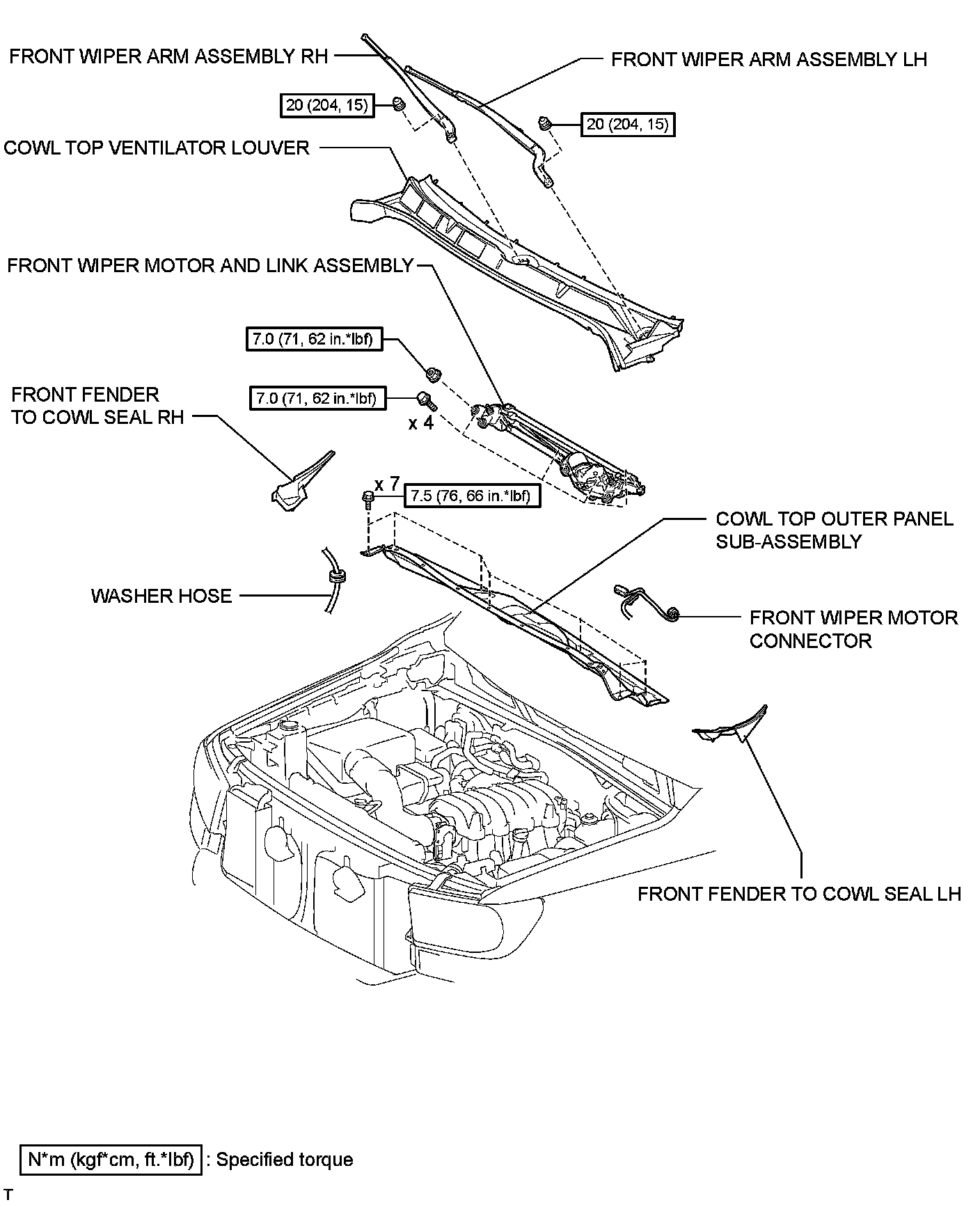 FRONT WIPER ARM ASSEMBLY RH

FRONT WIPER ARM ASSEMBLY LH

20 (204, 15)

20 (204, 15)

COWL TOP VENTILATOR LOUVER

FRONT WIPER MOTOR AND LINK ASSEMBLY

7.0 (71, 62 in.*lbf)

7.0 (71, 62 in.*lbf)

x 4

FRONT FENDER TO COWL SEAL RH

x 7

7.5 (76, 66 in.*lbf)

COWL TOP OUTER PANEL SUB-ASSEMBLY

WASHER HOSE

FRONT WIPER MOTOR CONNECTOR

FRONT FENDER TO COWL SEAL LH

N*m (kgf*cm, ft.*lbf) : Specified torque

T