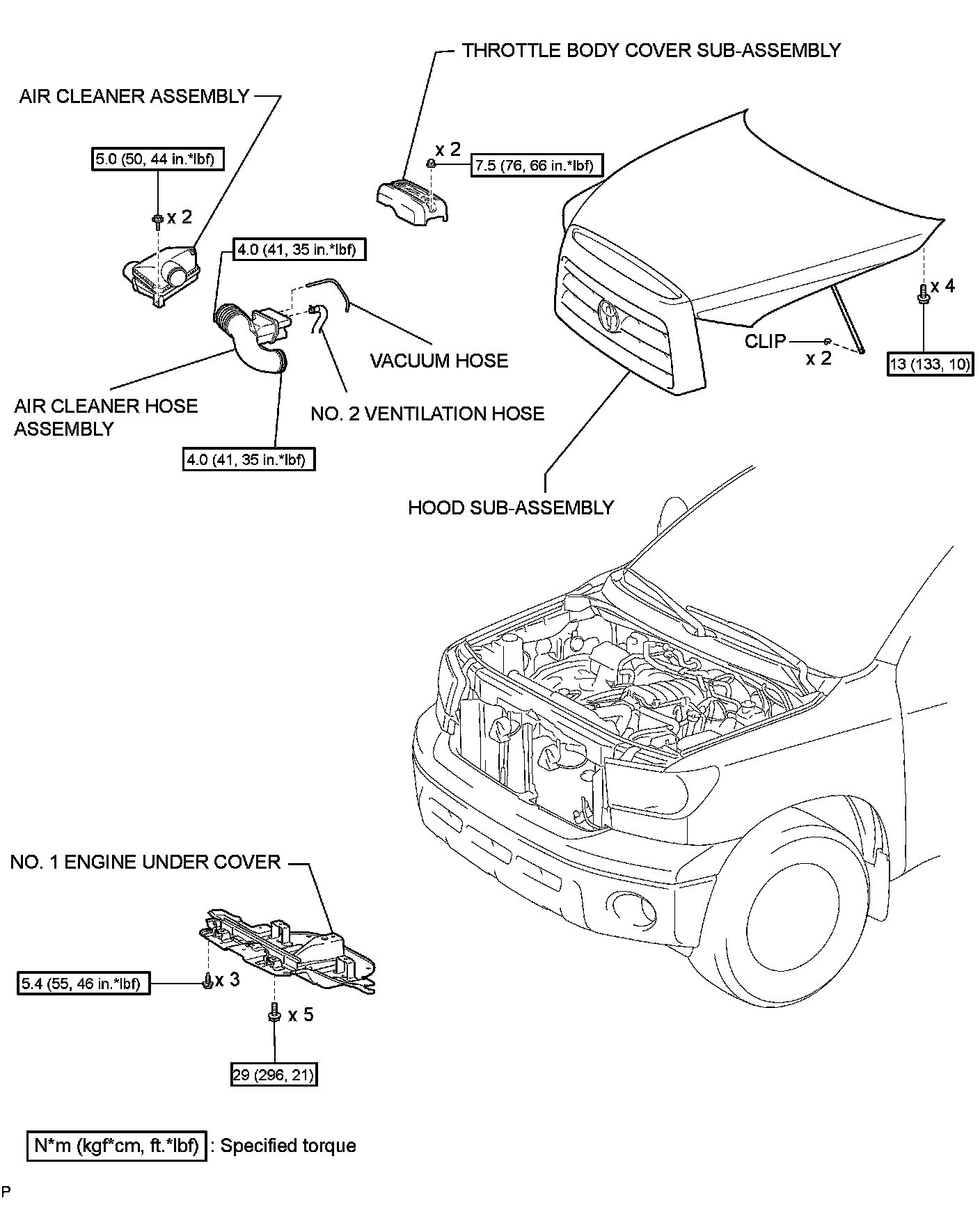 THROTTLE BODY COVER SUB-ASSEMBLY

AIR CLEANER ASSEMBLY

5.0 (50, 44 in.*lbf)

x 2

x 2

7.5 (76, 66 in.*lbf)

4.0 (41, 35 in.*lbf)

x 4

VACUUM HOSE

CLIP

x 2

13 (133, 10)

AIR CLEANER HOSE ASSEMBLY

NO. 2 VENTILATION HOSE

4.0 (41, 35 in.*lbf)

HOOD SUB-ASSEMBLY

NO. 1 ENGINE UNDER COVER

5.4 (55, 46 in.*lbf)

x 3

x 5

29 (296, 21)

N*m (kgf*cm, ft.*lbf) : Specified torque

P