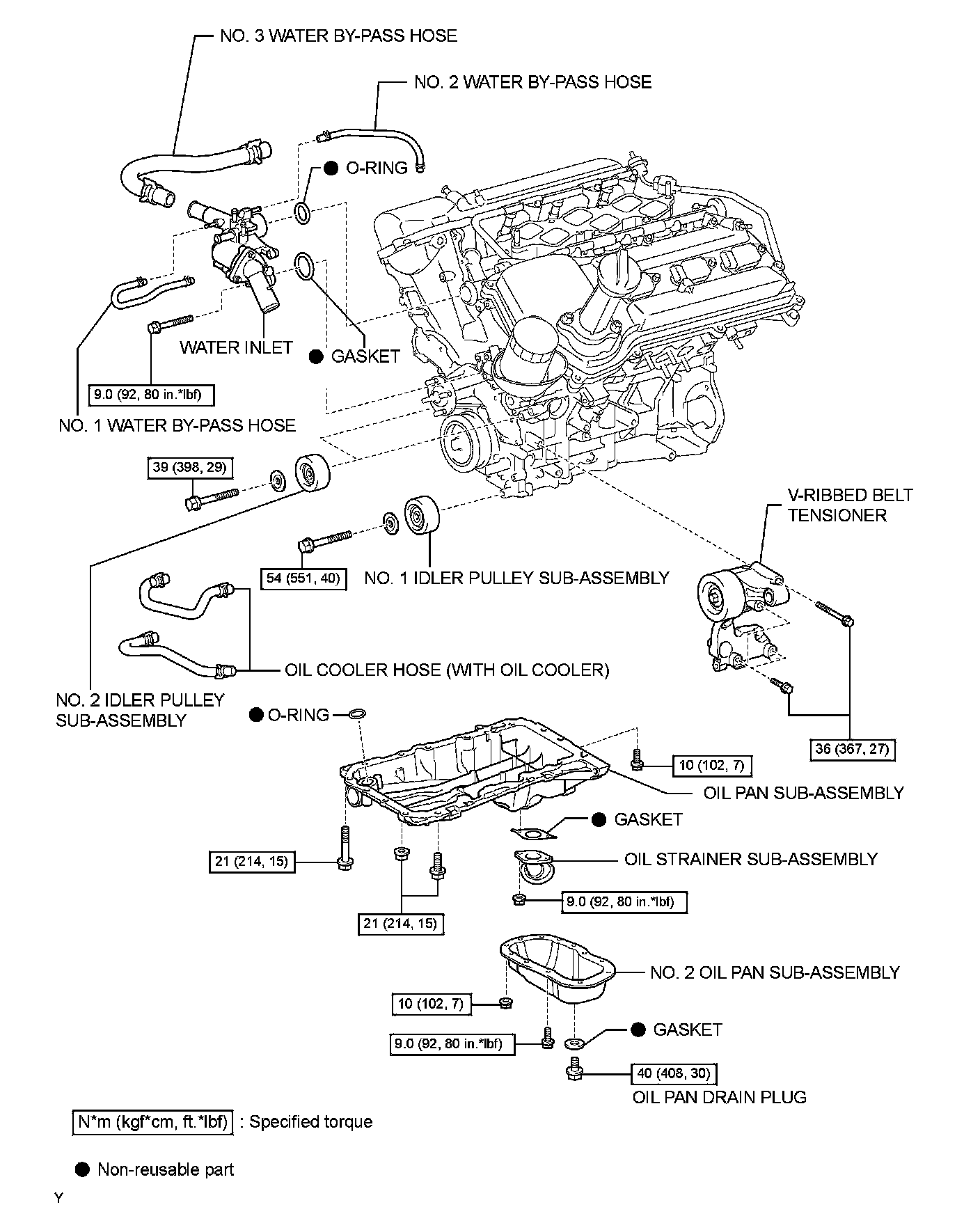 NO. 3 WATER BY-PASS HOSE

NO. 2 WATER BY-PASS HOSE

● O-RING

WATER INLET

● GASKET

9.0 (92, 80 in.*lbf)

NO. 1 WATER BY-PASS HOSE

39 (398, 29)

V-RIBBED BELT TENSIONER

54 (551, 40)

NO. 1 IDLER PULLEY SUB-ASSEMBLY

OIL COOLER HOSE (WITH OIL COOLER)

NO. 2 IDLER PULLEY SUB-ASSEMBLY

● O-RING

36 (367, 27)

10 (102, 7)

OIL PAN SUB-ASSEMBLY

● GASKET

21 (214, 15)

OIL STRAINER SUB-ASSEMBLY

9.0 (92, 80 in.*lbf)

21 (214, 15)

NO. 2 OIL PAN SUB-ASSEMBLY

10 (102, 7)

● GASKET

9.0 (92, 80 in.*lbf)

40 (408, 30)

OIL PAN DRAIN PLUG

N*m (kgf*cm, ft.*lbf) : Specified torque

● Non-reusable part

Y