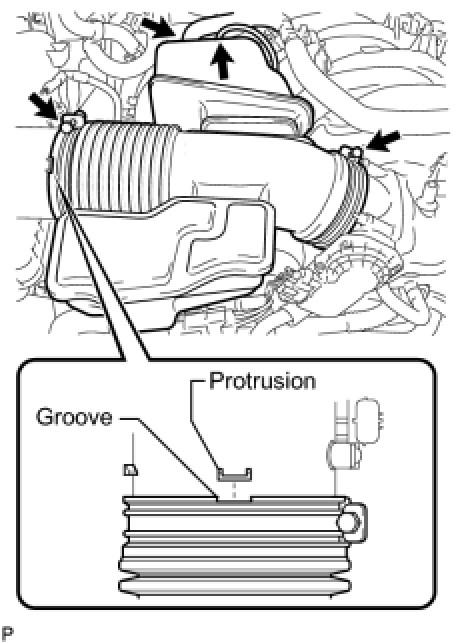 Protrusion
Groove
P