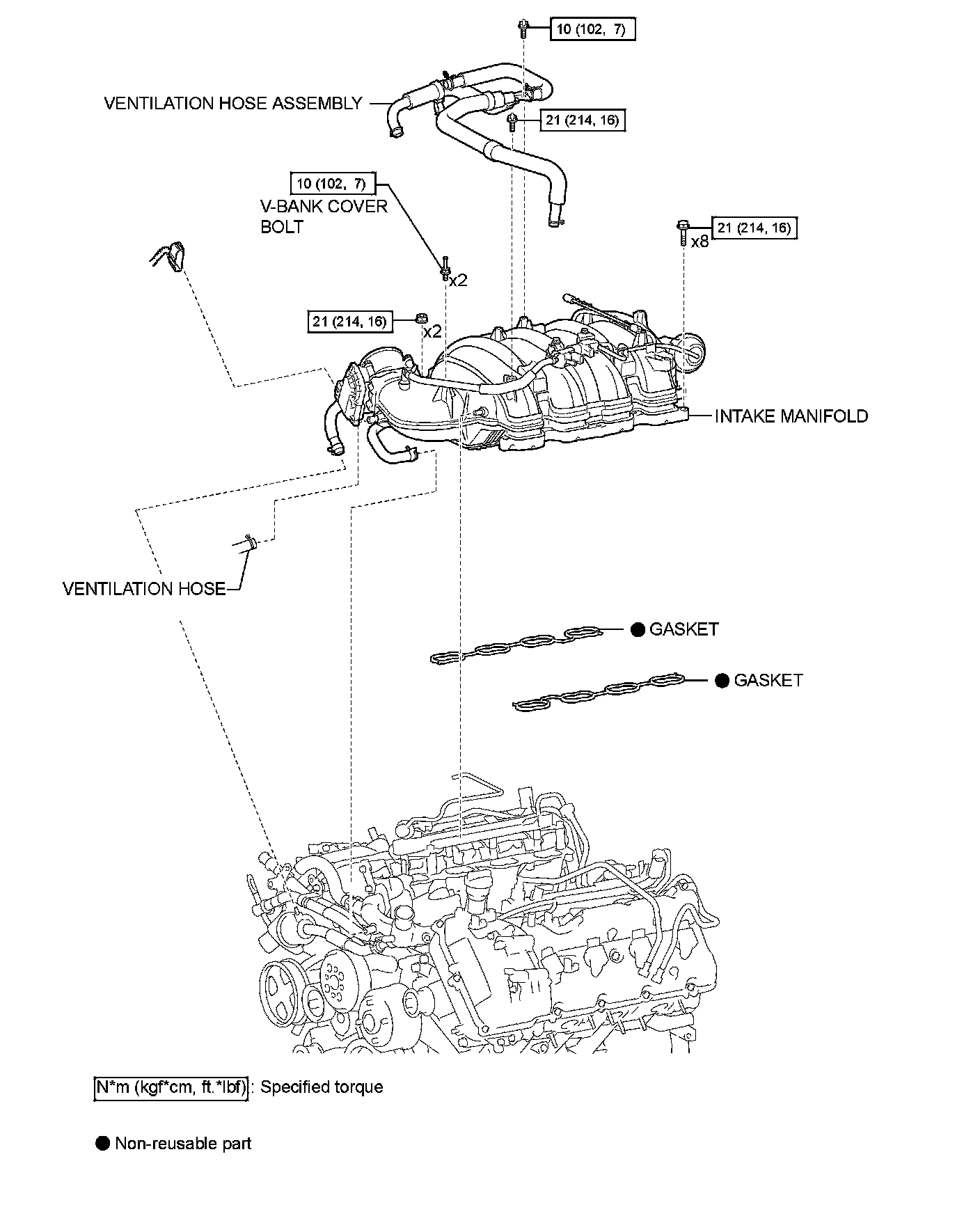 10 (102, 7)

VENTILATION HOSE ASSEMBLY

21 (214, 16)

10 (102, 7)
V-BANK COVER BOLT

21 (214, 16)
x8

x2

21 (214, 16)
x2

INTAKE MANIFOLD

VENTILATION HOSE

● GASKET

● GASKET

N*m (kgf*cm, ft.*lbf) : Specified torque

● Non-reusable part