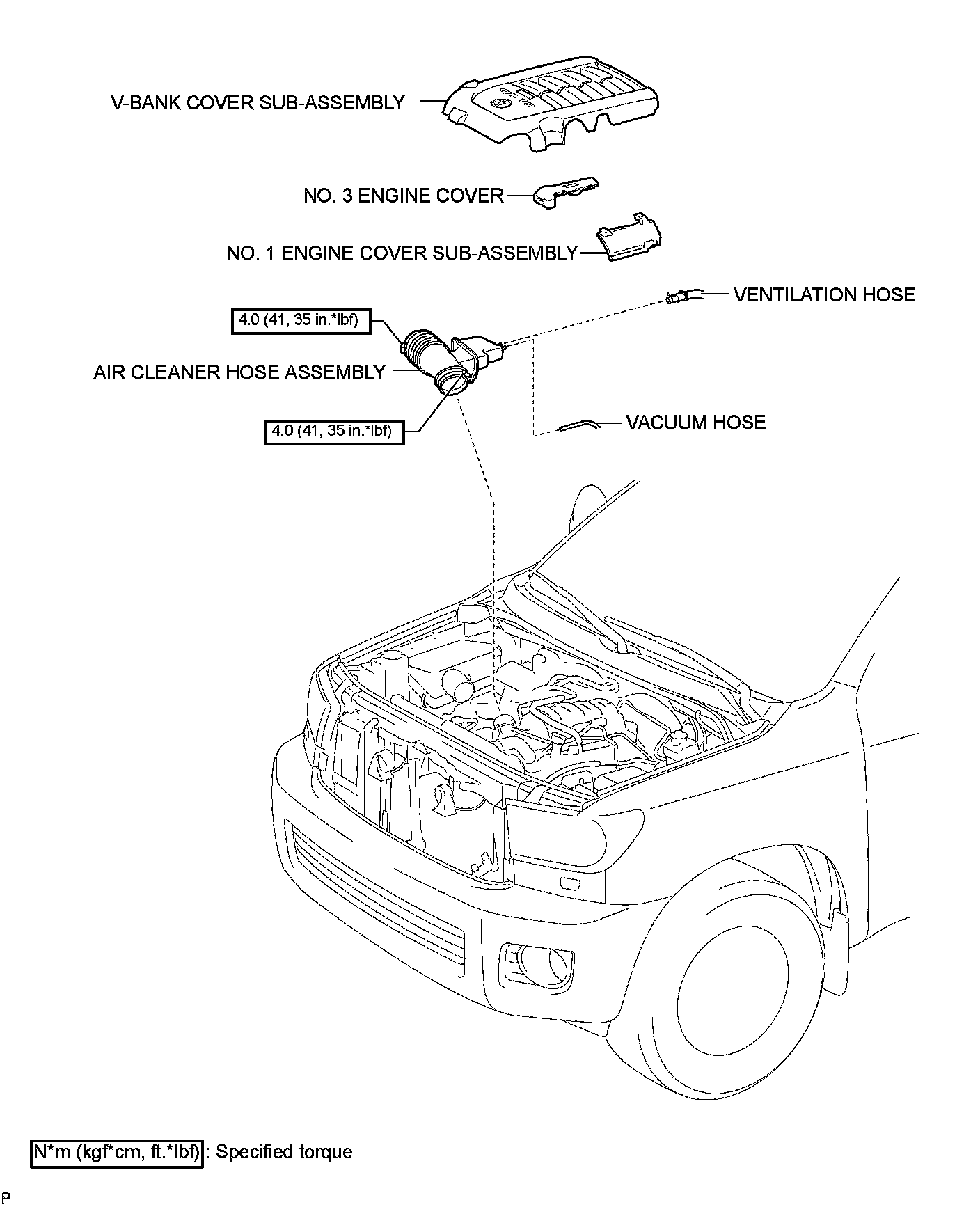 V-BANK COVER SUB-ASSEMBLY

NO. 3 ENGINE COVER

NO. 1 ENGINE COVER SUB-ASSEMBLY

VENTILATION HOSE

4.0 (41, 35 in.*lbf)

AIR CLEANER HOSE ASSEMBLY

4.0 (41, 35 in.*lbf)

VACUUM HOSE

N*m (kgf*cm, ft.*lbf) : Specified torque

P