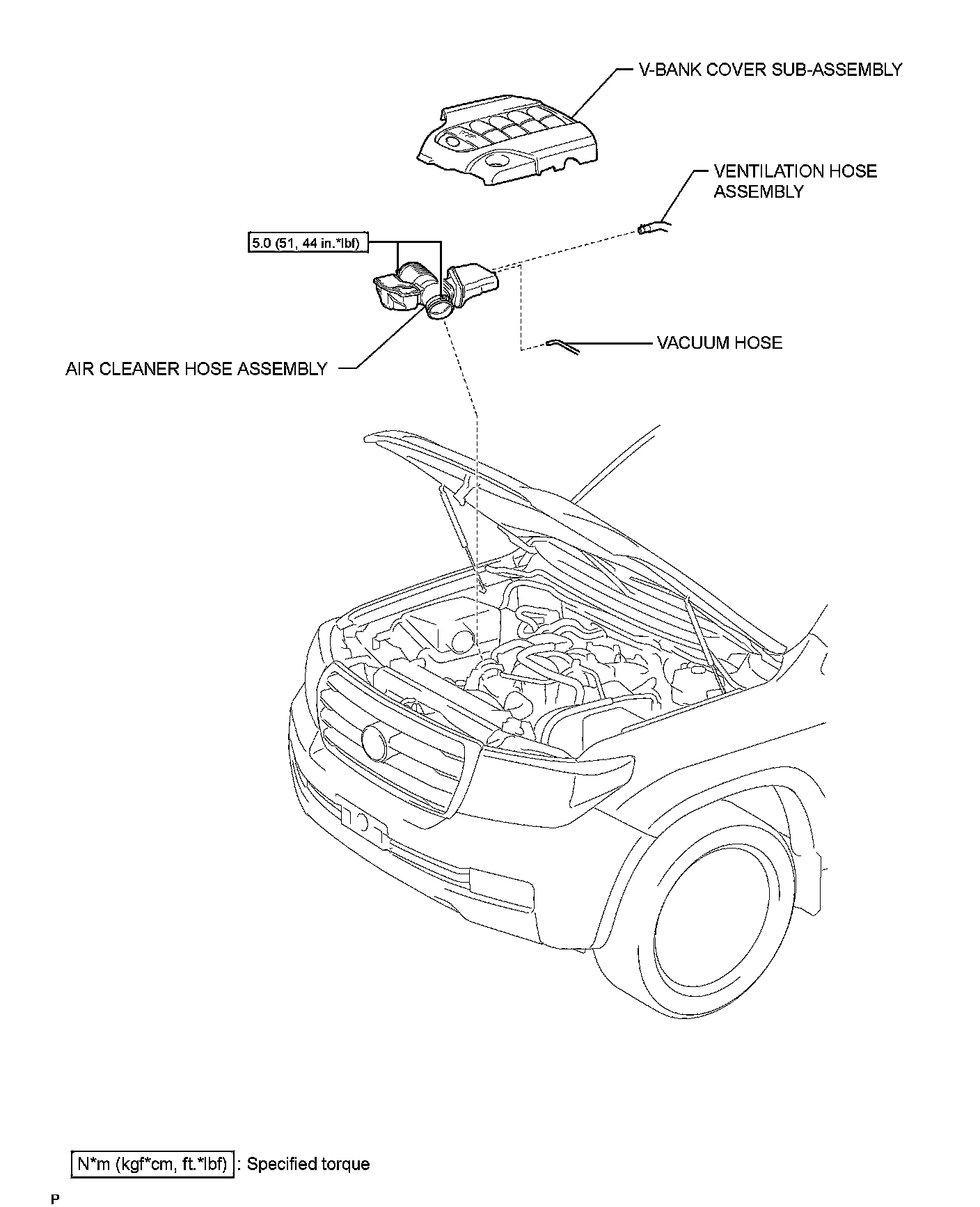 V-BANK COVER SUB-ASSEMBLY

VENTILATION HOSE ASSEMBLY

5.0 (51, 44 in.*lbf)

VACUUM HOSE

AIR CLEANER HOSE ASSEMBLY

N*m (kgf*cm, ft.*lbf) : Specified torque

P