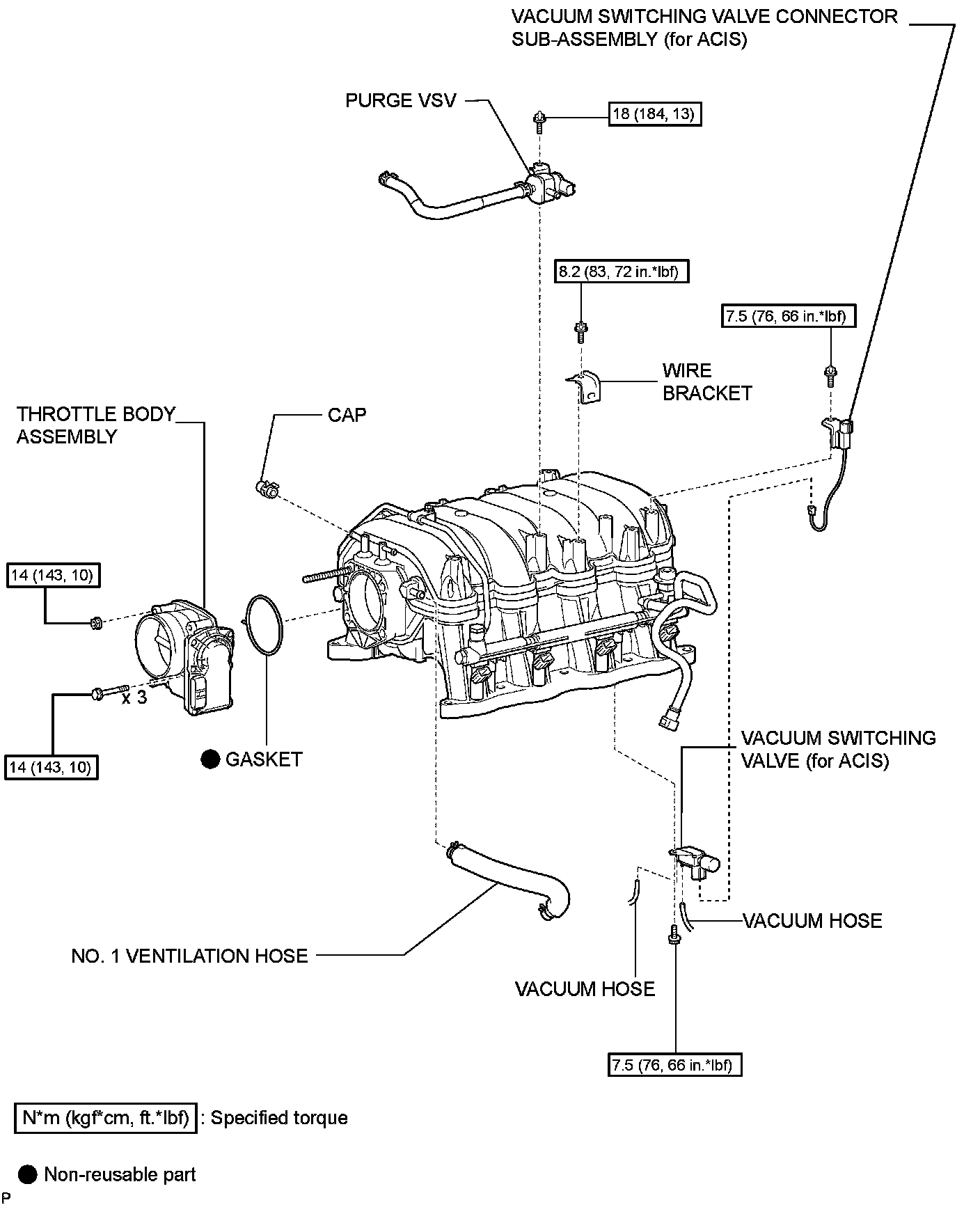 VACUUM SWITCHING VALVE CONNECTOR SUB-ASSEMBLY (for ACIS)

PURGE VSV

18 (184, 13)

8.2 (83, 72 in.*lbf)

7.5 (76, 66 in.*lbf)

WIRE BRACKET

THROTTLE BODY ASSEMBLY

CAP

14 (143, 10)

x 3

14 (143, 10)

GASKET

VACUUM SWITCHING VALVE (for ACIS)

VACUUM HOSE

NO. 1 VENTILATION HOSE

VACUUM HOSE

7.5 (76, 66 in.*lbf)

N*m (kgf*cm, ft.*lbf) : Specified torque

Non-reusable part

P