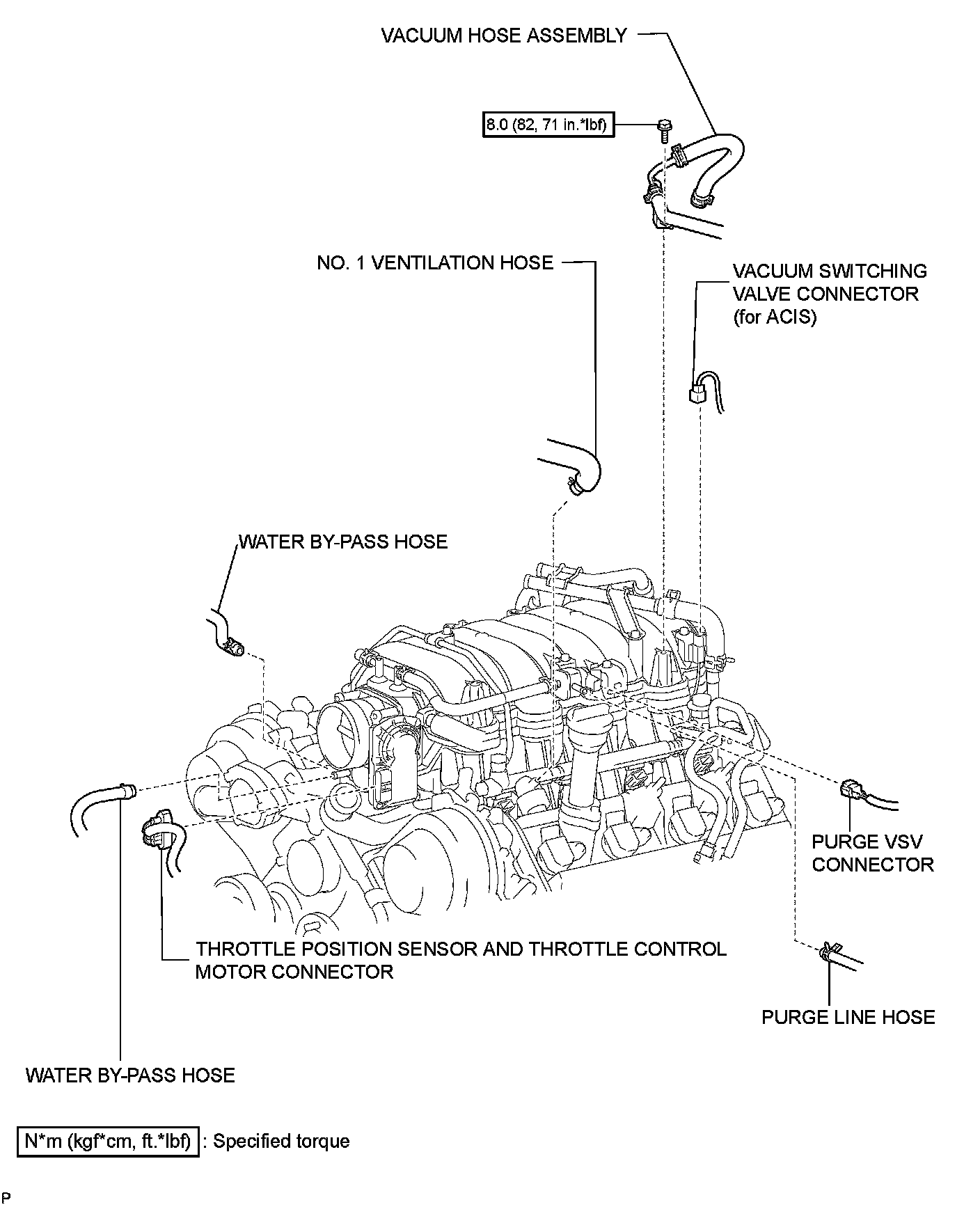 VACUUM HOSE ASSEMBLY

8.0 (82, 71 in.*lbf)

NO. 1 VENTILATION HOSE

VACUUM SWITCHING VALVE CONNECTOR (for ACIS)

WATER BY-PASS HOSE

PURGE VSV CONNECTOR

THROTTLE POSITION SENSOR AND THROTTLE CONTROL MOTOR CONNECTOR

PURGE LINE HOSE

WATER BY-PASS HOSE

N*m (kgf*cm, ft.*lbf) : Specified torque

P