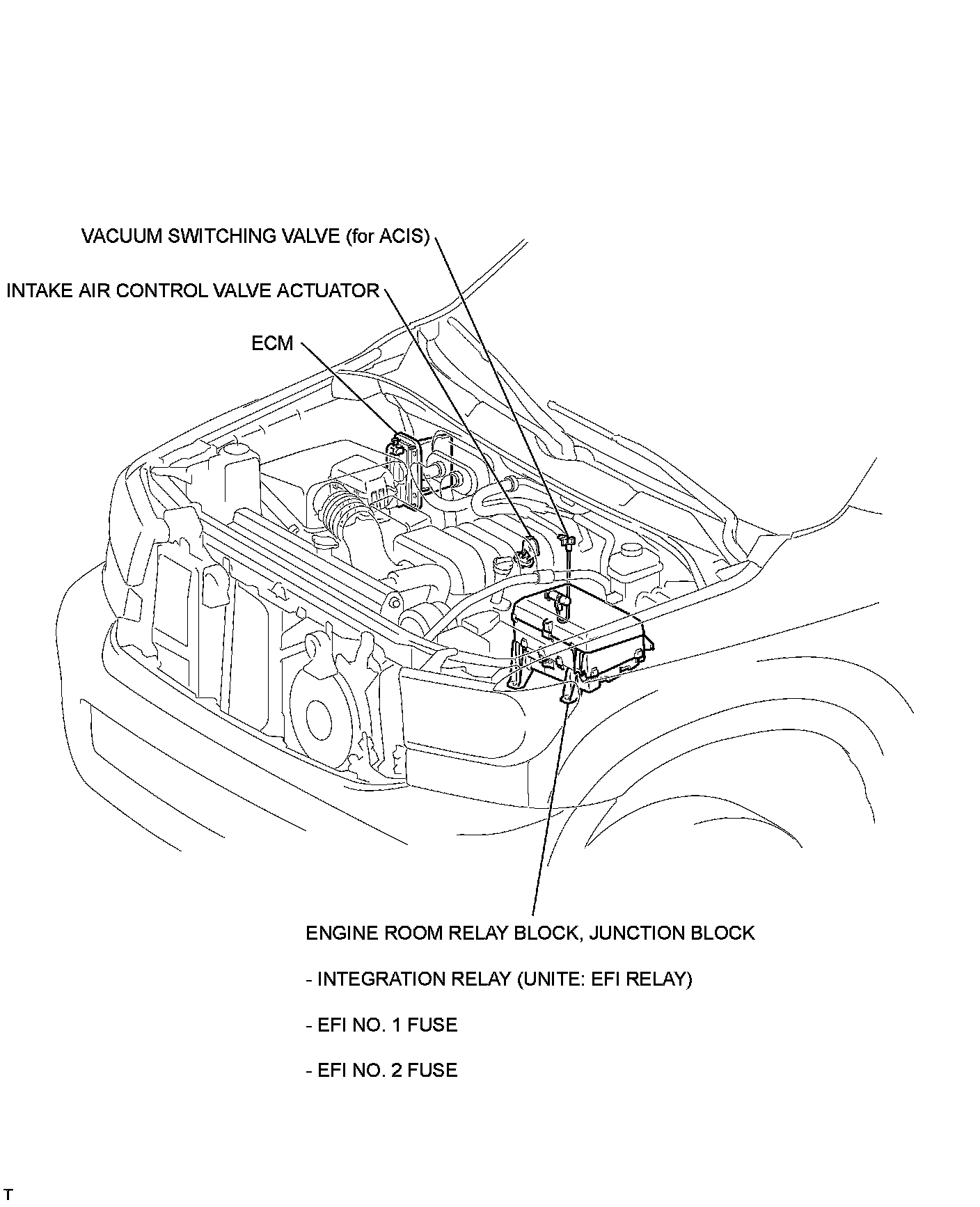 VACUUM SWITCHING VALVE (for ACIS)

INTAKE AIR CONTROL VALVE ACTUATOR

ECM

ENGINE ROOM RELAY BLOCK, JUNCTION BLOCK

- INTEGRATION RELAY (UNITE: EFI RELAY)

- EFI NO. 1 FUSE

- EFI NO. 2 FUSE

T