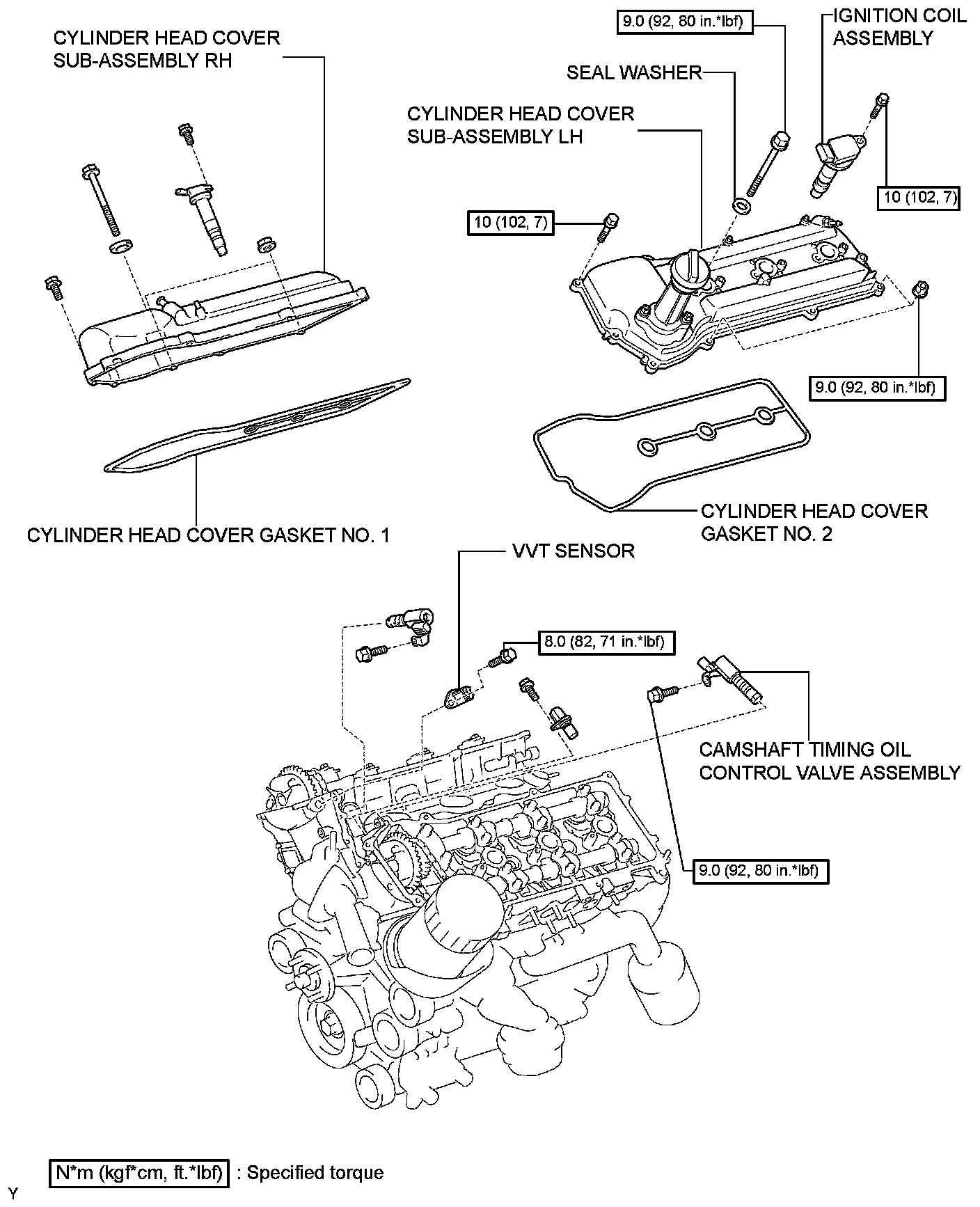 CYLINDER HEAD COVER SUB-ASSEMBLY RH

9.0 (92, 80 in.*lbf)

IGNITION COIL ASSEMBLY

SEAL WASHER

CYLINDER HEAD COVER SUB-ASSEMBLY LH

10 (102, 7)

10 (102, 7)

9.0 (92, 80 in.*lbf)

CYLINDER HEAD COVER GASKET NO. 1

CYLINDER HEAD COVER GASKET NO. 2

VVT SENSOR

8.0 (82, 71 in.*lbf)

CAMSHAFT TIMING OIL CONTROL VALVE ASSEMBLY

9.0 (92, 80 in.*lbf)

N*m (kgf*cm, ft.*lbf) : Specified torque

Y