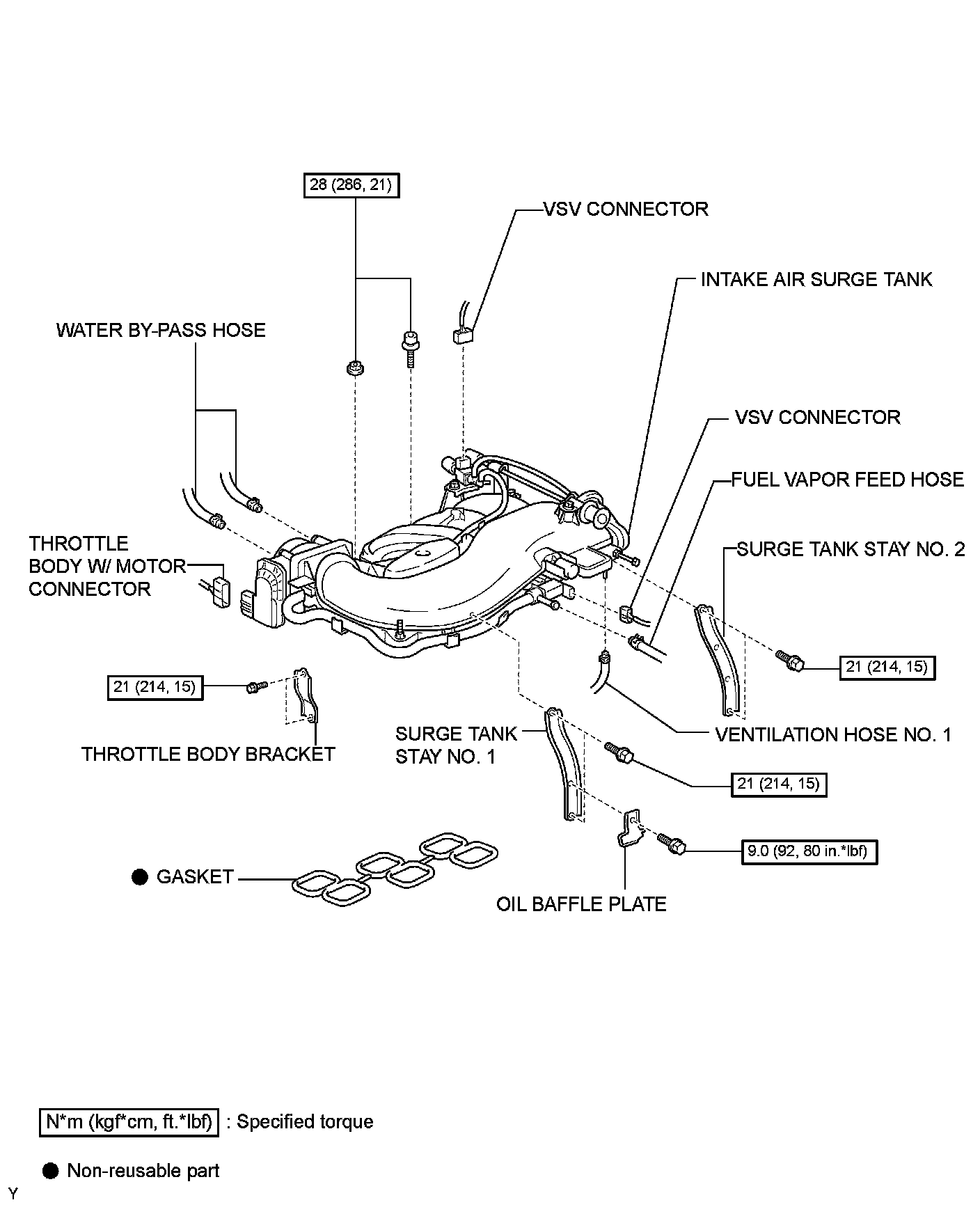 28 (286, 21)

VSV CONNECTOR

INTAKE AIR SURGE TANK

WATER BY-PASS HOSE

VSV CONNECTOR

FUEL VAPOR FEED HOSE

THROTTLE BODY W/ MOTOR CONNECTOR

SURGE TANK STAY NO. 2

21 (214, 15)

21 (214, 15)

THROTTLE BODY BRACKET

SURGE TANK STAY NO. 1

VENTILATION HOSE NO. 1

21 (214, 15)

9.0 (92, 80 in.*lbf)

● GASKET

OIL BAFFLE PLATE

N*m (kgf*cm, ft.*lbf) : Specified torque

● Non-reusable part

Y