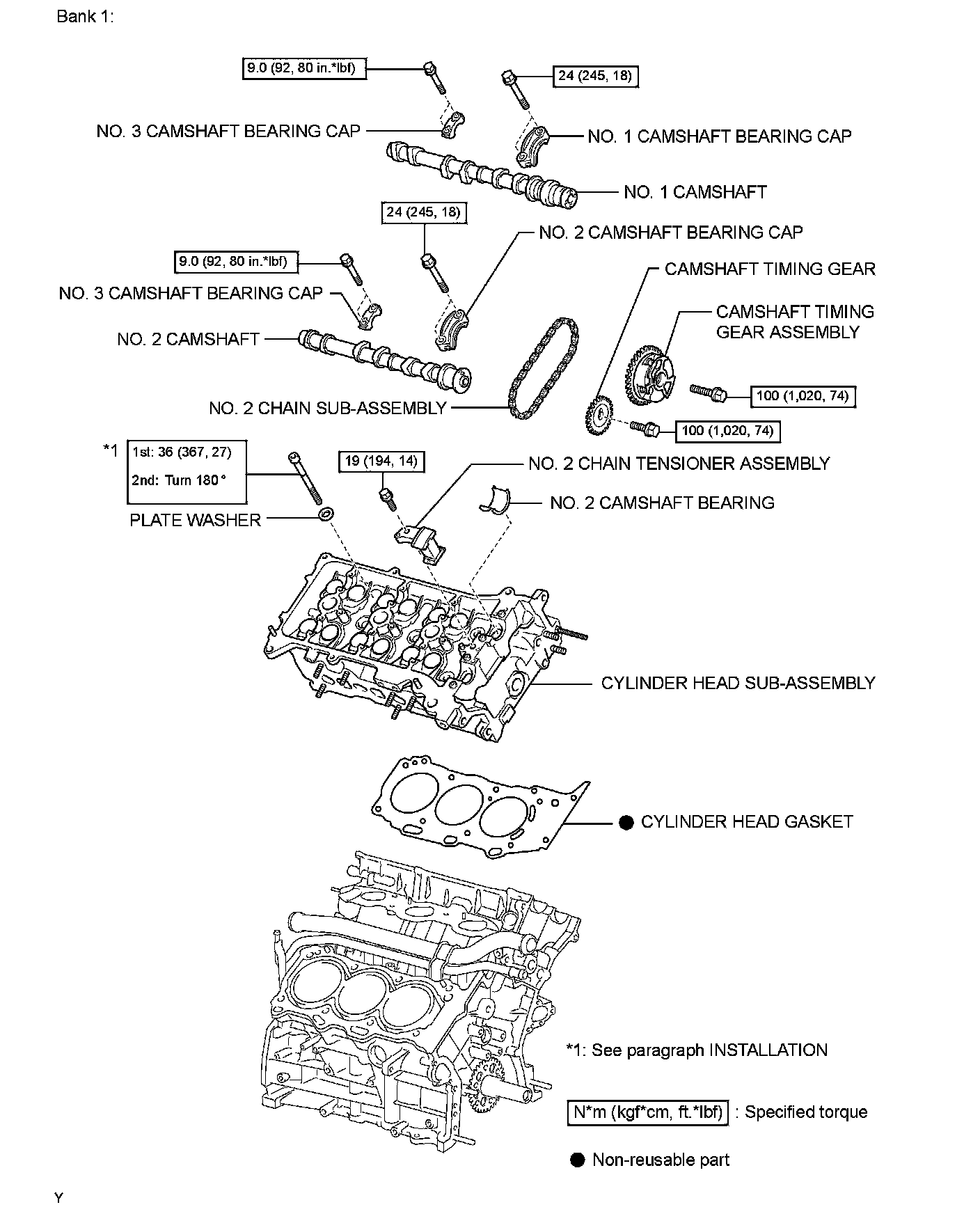 Bank 1:

9.0 (92, 80 in.*lbf)

24 (245, 18)

NO. 3 CAMSHAFT BEARING CAP

NO. 1 CAMSHAFT BEARING CAP

NO. 1 CAMSHAFT

24 (245, 18)

NO. 2 CAMSHAFT BEARING CAP

9.0 (92, 80 in.*lbf)

CAMSHAFT TIMING GEAR

NO. 3 CAMSHAFT BEARING CAP

CAMSHAFT TIMING GEAR ASSEMBLY

NO. 2 CAMSHAFT

100 (1,020, 74)

NO. 2 CHAIN SUB-ASSEMBLY

100 (1,020, 74)

*1 1st: 36 (367, 27) 2nd: Turn 180°

19 (194, 14)

NO. 2 CHAIN TENSIONER ASSEMBLY

NO. 2 CAMSHAFT BEARING

PLATE WASHER

CYLINDER HEAD SUB-ASSEMBLY

● CYLINDER HEAD GASKET

*1: See paragraph INSTALLATION

N*m (kgf*cm, ft.*lbf) : Specified torque

● Non-reusable part

Y