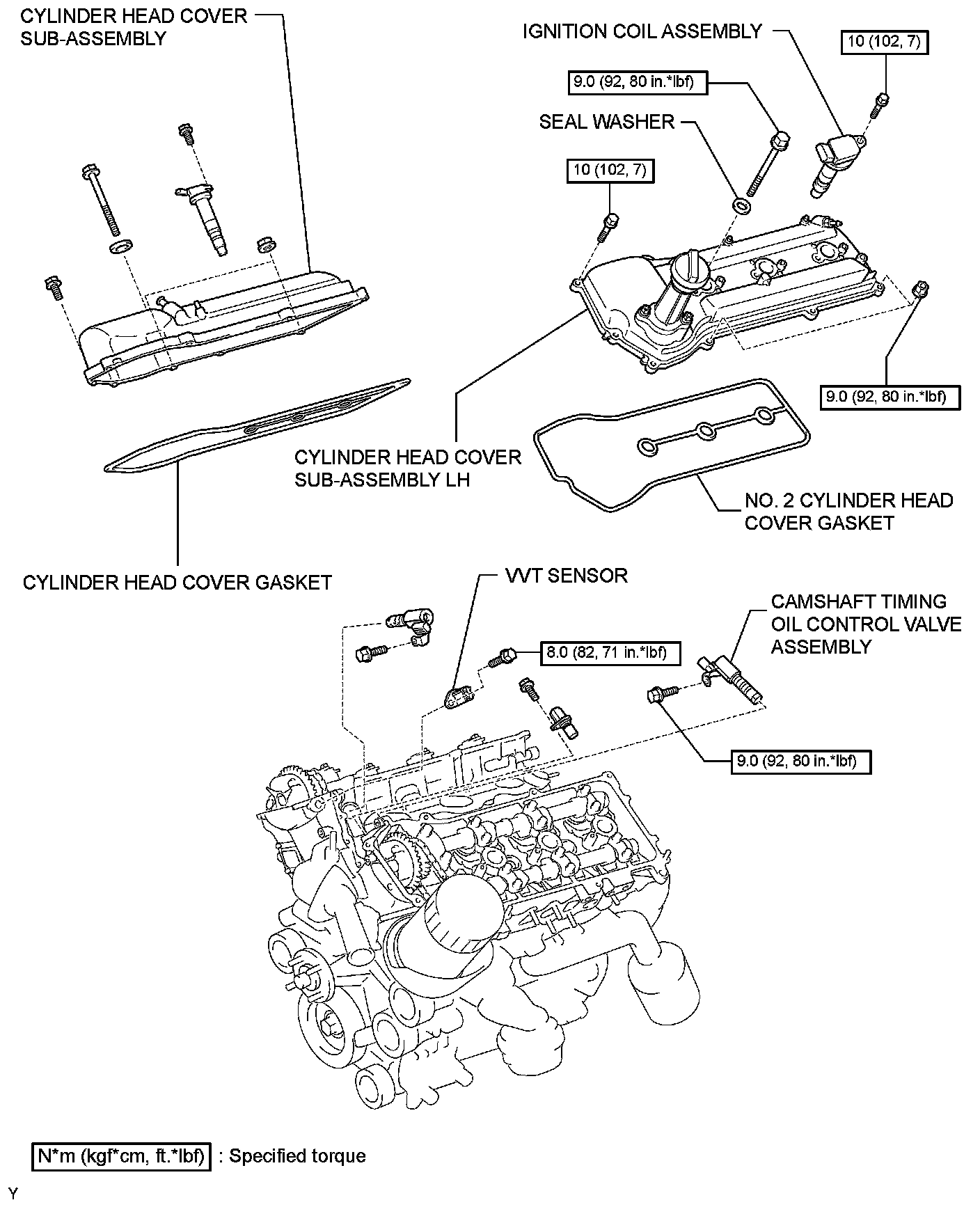 CYLINDER HEAD COVER SUB-ASSEMBLY

IGNITION COIL ASSEMBLY

10 (102, 7)

9.0 (92, 80 in.*lbf)

SEAL WASHER

10 (102, 7)

9.0 (92, 80 in.*lbf)

CYLINDER HEAD COVER SUB-ASSEMBLY LH

NO. 2 CYLINDER HEAD COVER GASKET

CYLINDER HEAD COVER GASKET

VVT SENSOR

CAMSHAFT TIMING OIL CONTROL VALVE ASSEMBLY

8.0 (82, 71 in.*lbf)

9.0 (92, 80 in.*lbf)

N*m (kgf*cm, ft.*lbf) : Specified torque

Y