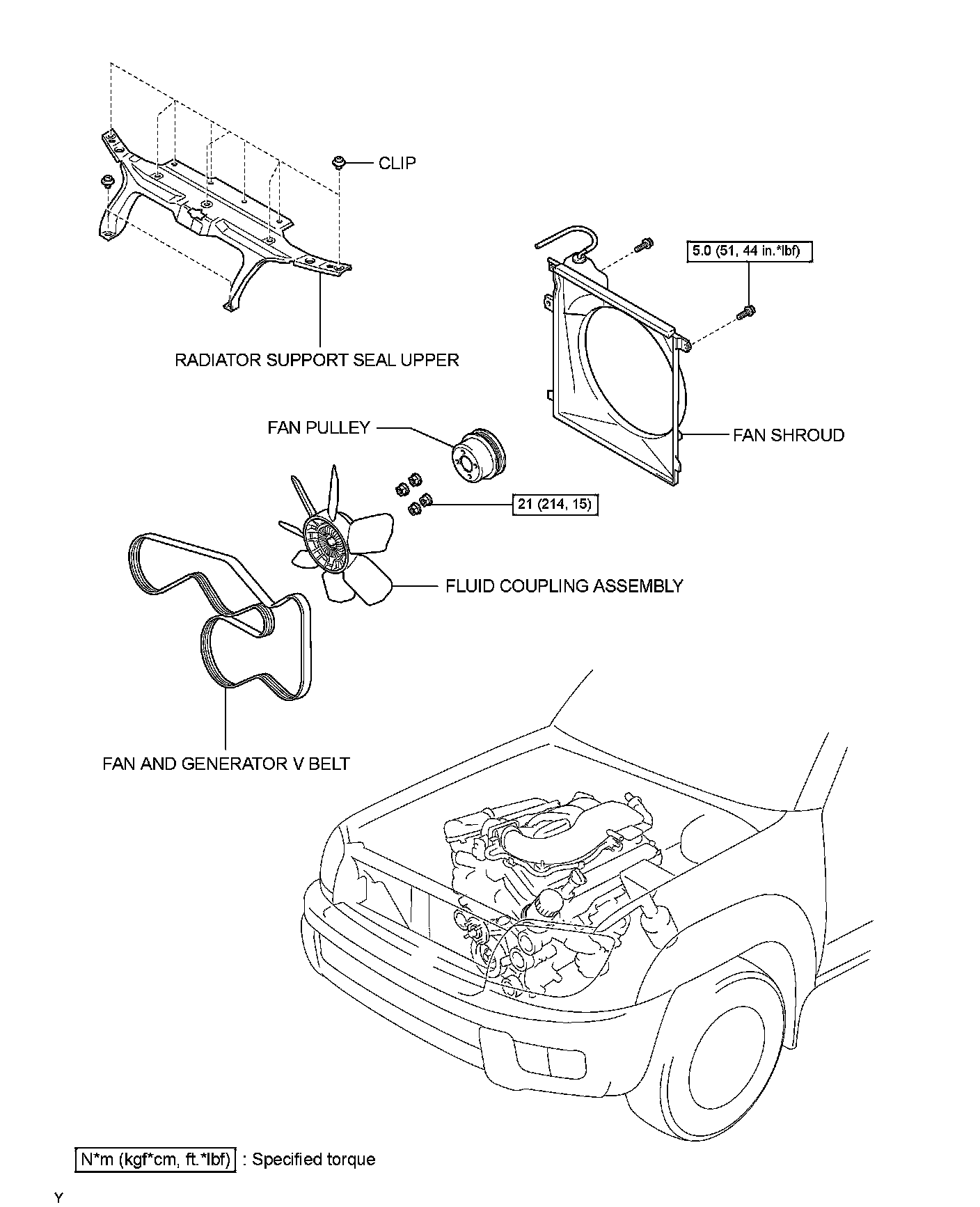 CLIP

5.0 (51, 44 in.*lbf)

RADIATOR SUPPORT SEAL UPPER

FAN PULLEY

FAN SHROUD

21 (214, 15)

FLUID COUPLING ASSEMBLY

FAN AND GENERATOR V BELT

N*m (kgf*cm, ft.*lbf) : Specified torque

Y