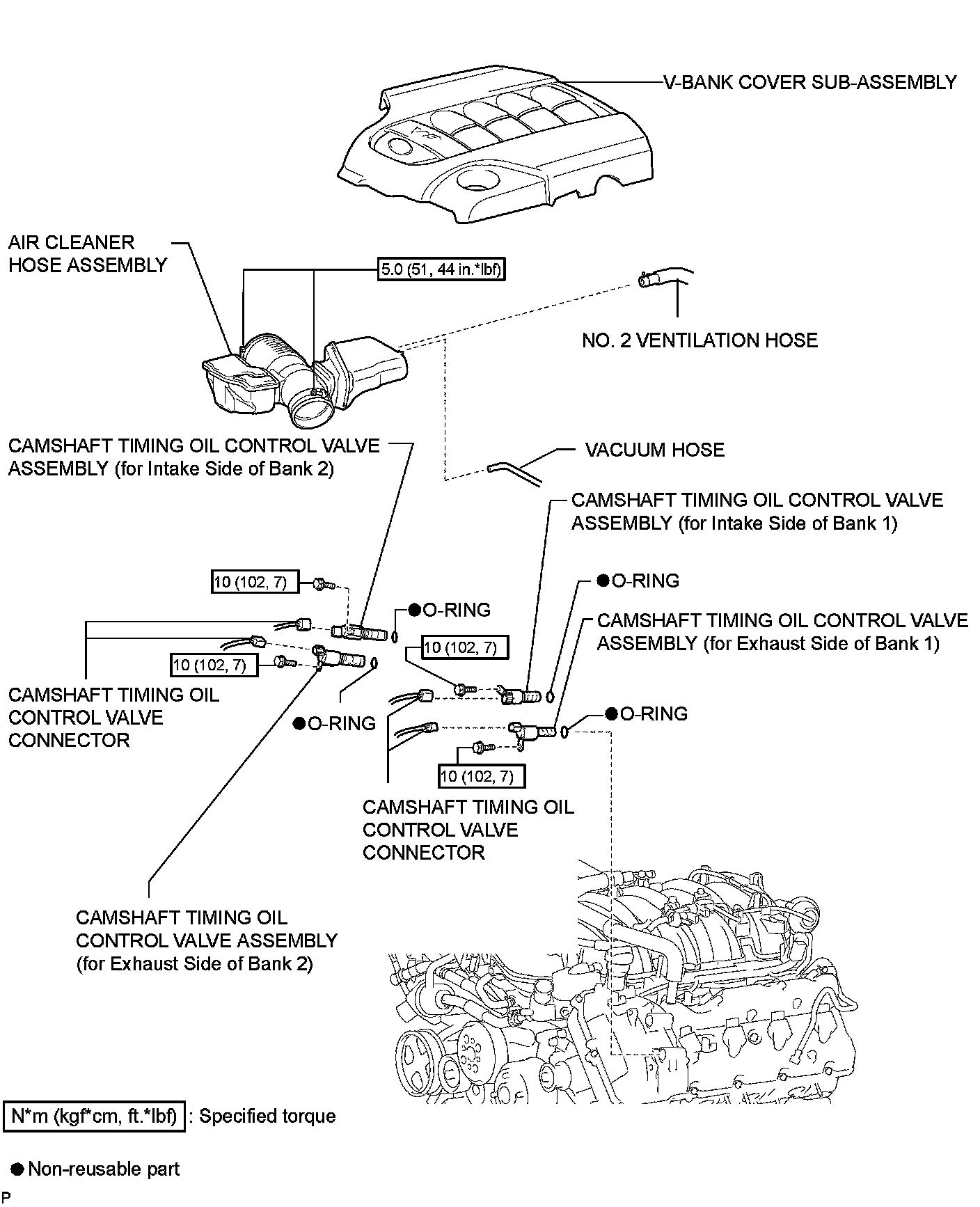 V-BANK COVER SUB-ASSEMBLY

AIR CLEANER HOSE ASSEMBLY

5.0 (51, 44 in.*lbf)

NO. 2 VENTILATION HOSE

CAMSHAFT TIMING OIL CONTROL VALVE ASSEMBLY (for Intake Side of Bank 2)

VACUUM HOSE

CAMSHAFT TIMING OIL CONTROL VALVE ASSEMBLY (for Intake Side of Bank 1)

10 (102, 7)

●O-RING

●O-RING

CAMSHAFT TIMING OIL CONTROL VALVE ASSEMBLY (for Exhaust Side of Bank 1)

10 (102, 7)

10 (102, 7)

CAMSHAFT TIMING OIL CONTROL VALVE CONNECTOR

●O-RING

●O-RING

10 (102, 7)

CAMSHAFT TIMING OIL CONTROL VALVE CONNECTOR

CAMSHAFT TIMING OIL CONTROL VALVE ASSEMBLY (for Exhaust Side of Bank 2)

N*m (kgf*cm, ft.*lbf) : Specified torque

● Non-reusable part

P