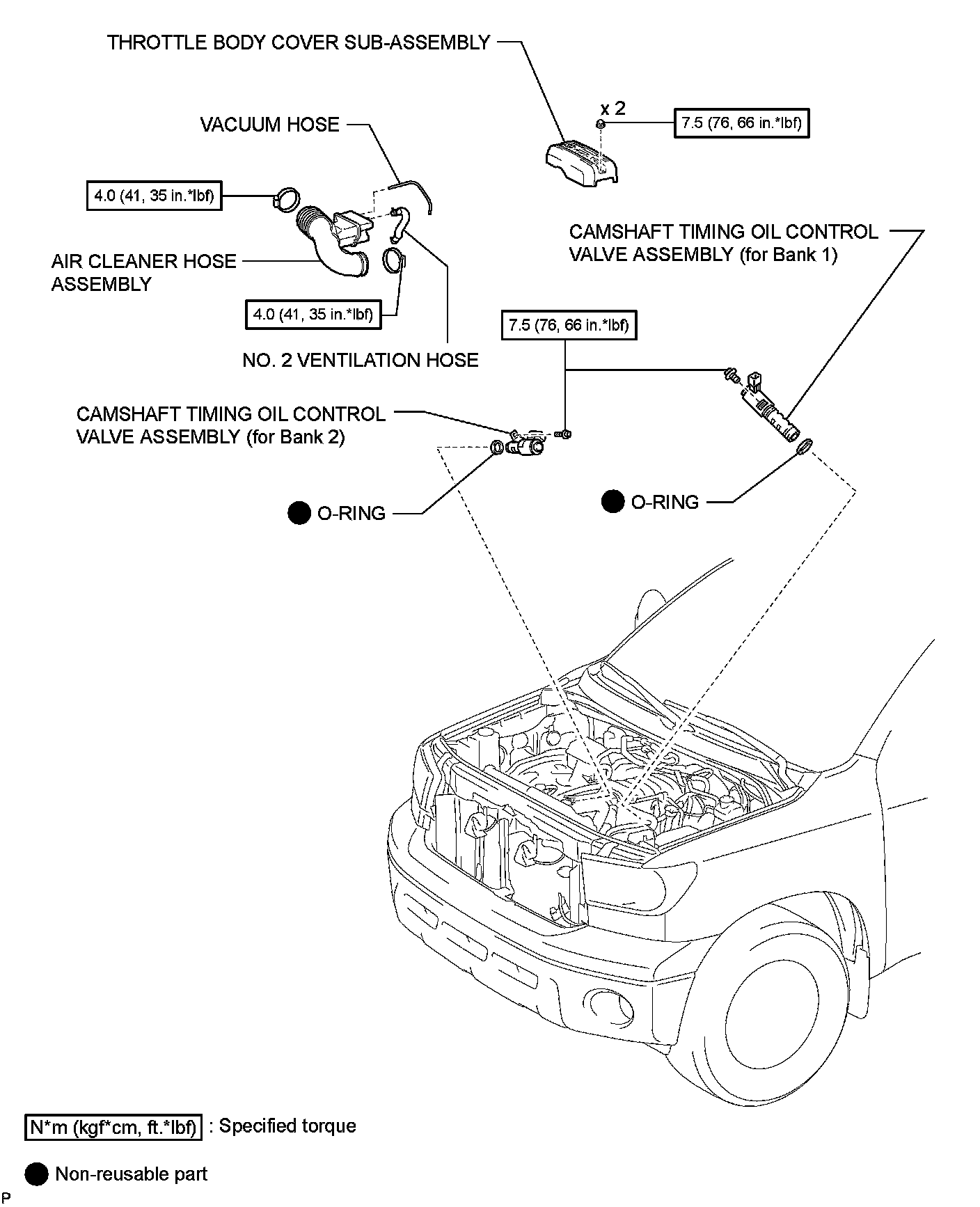 THROTTLE BODY COVER SUB-ASSEMBLY

x 2

7.5 (76, 66 in.*lbf)

VACUUM HOSE

4.0 (41, 35 in.*lbf)

AIR CLEANER HOSE ASSEMBLY

4.0 (41, 35 in.*lbf)

NO. 2 VENTILATION HOSE

CAMSHAFT TIMING OIL CONTROL VALVE ASSEMBLY (for Bank 1)

7.5 (76, 66 in.*lbf)

CAMSHAFT TIMING OIL CONTROL VALVE ASSEMBLY (for Bank 2)

O-RING

O-RING

N*m (kgf*cm, ft.*lbf) : Specified torque

Non-reusable part

P