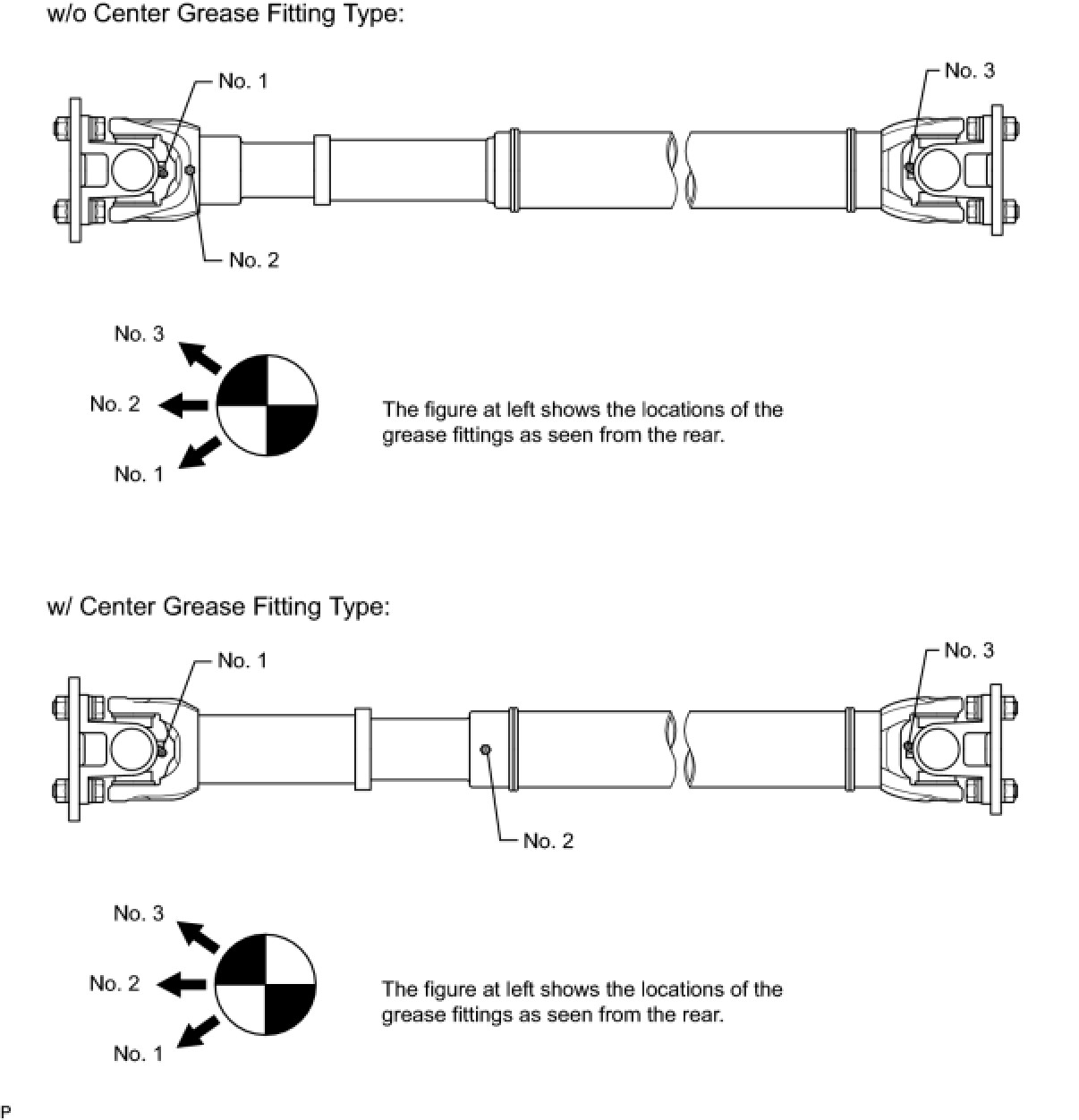 w/o Center Grease Fitting Type:

No. 1

No. 3

No. 2

No. 3

No. 2

No. 1

The figure at left shows the locations of the grease fittings as seen from the rear.

w/ Center Grease Fitting Type:

No. 1

No. 3

No. 2

No. 3

No. 2

No. 1

The figure at left shows the locations of the grease fittings as seen from the rear.

P