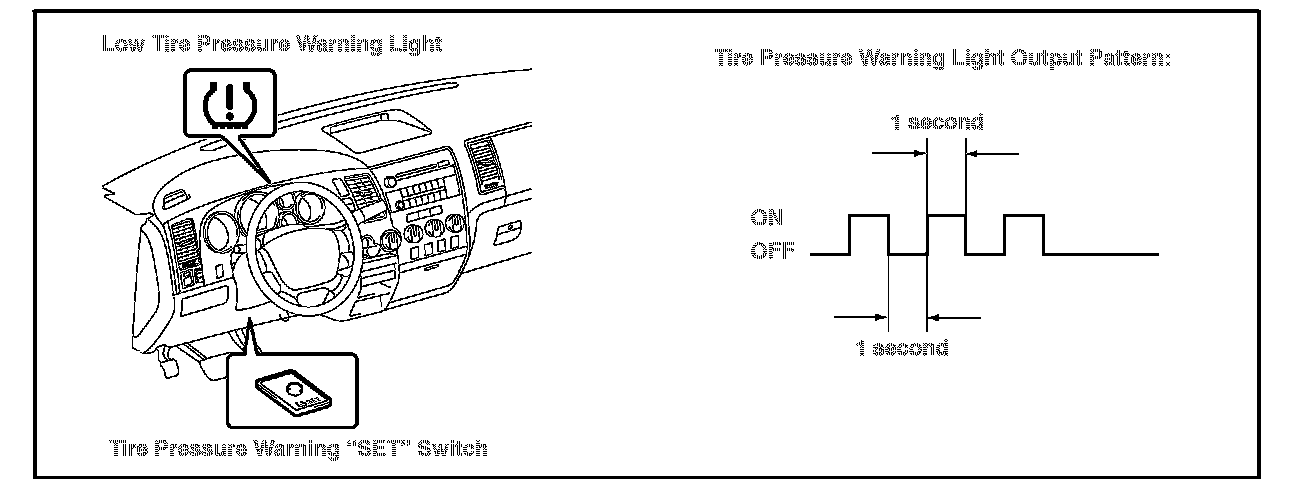 Low Tire Pressure Warning Light

Tire Pressure Warning "SET" Switch

Tire Pressure Warning Light Output Pattern:

1 second

ON

OFF

1 second