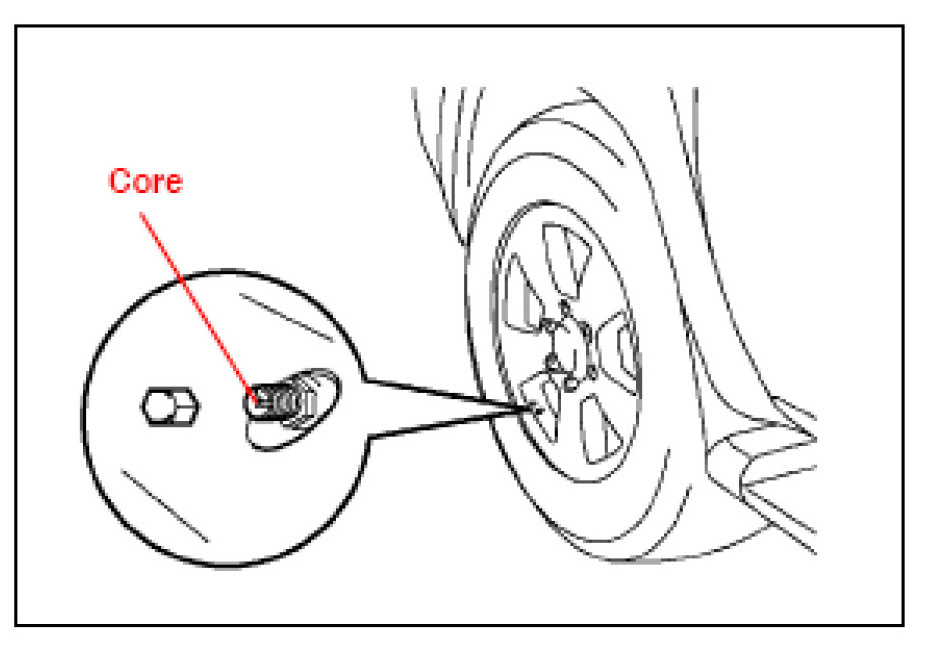 Core