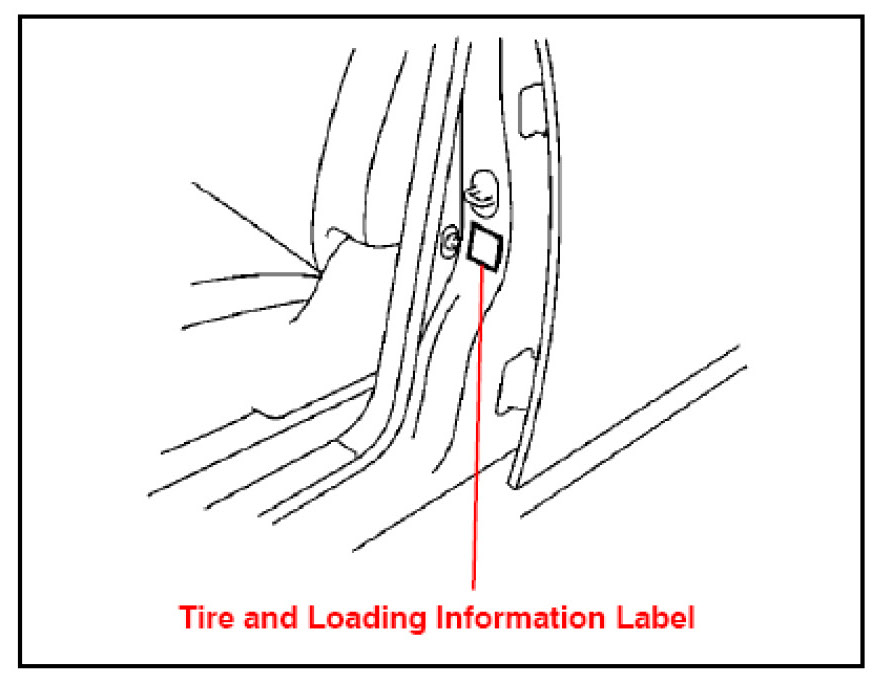 Tire and Loading Information Label