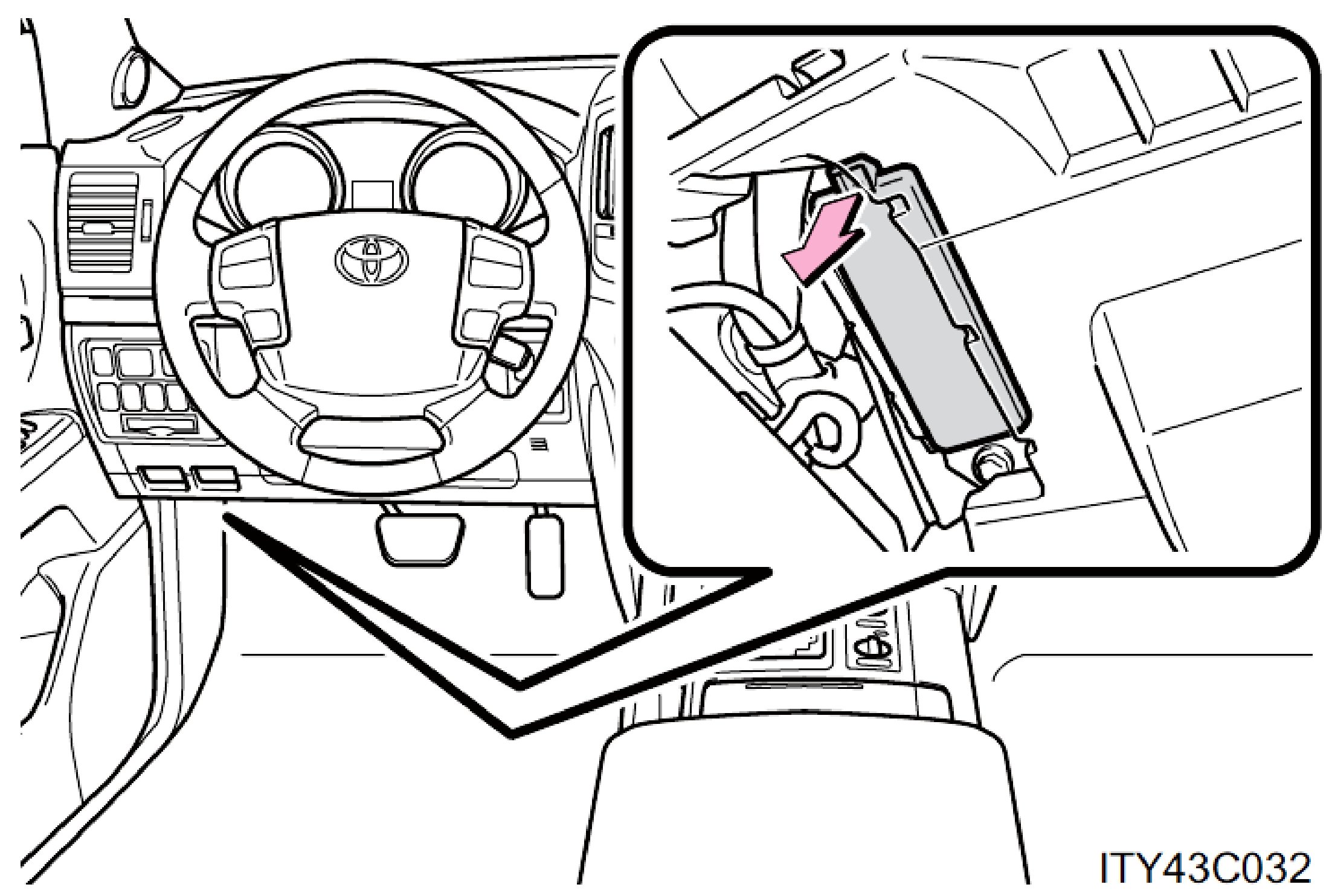 ITY43C032