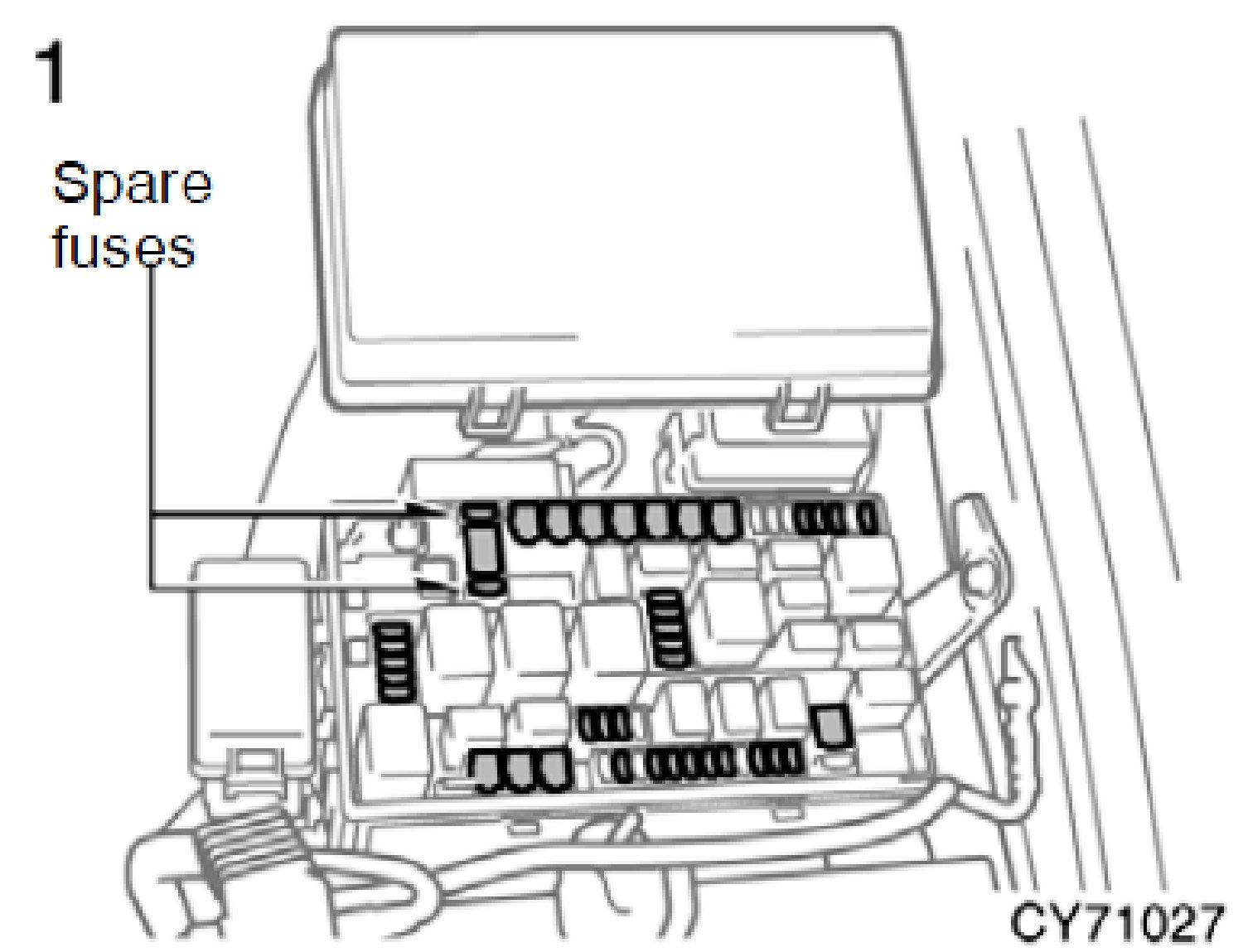 1

Spare fuses

CY71027