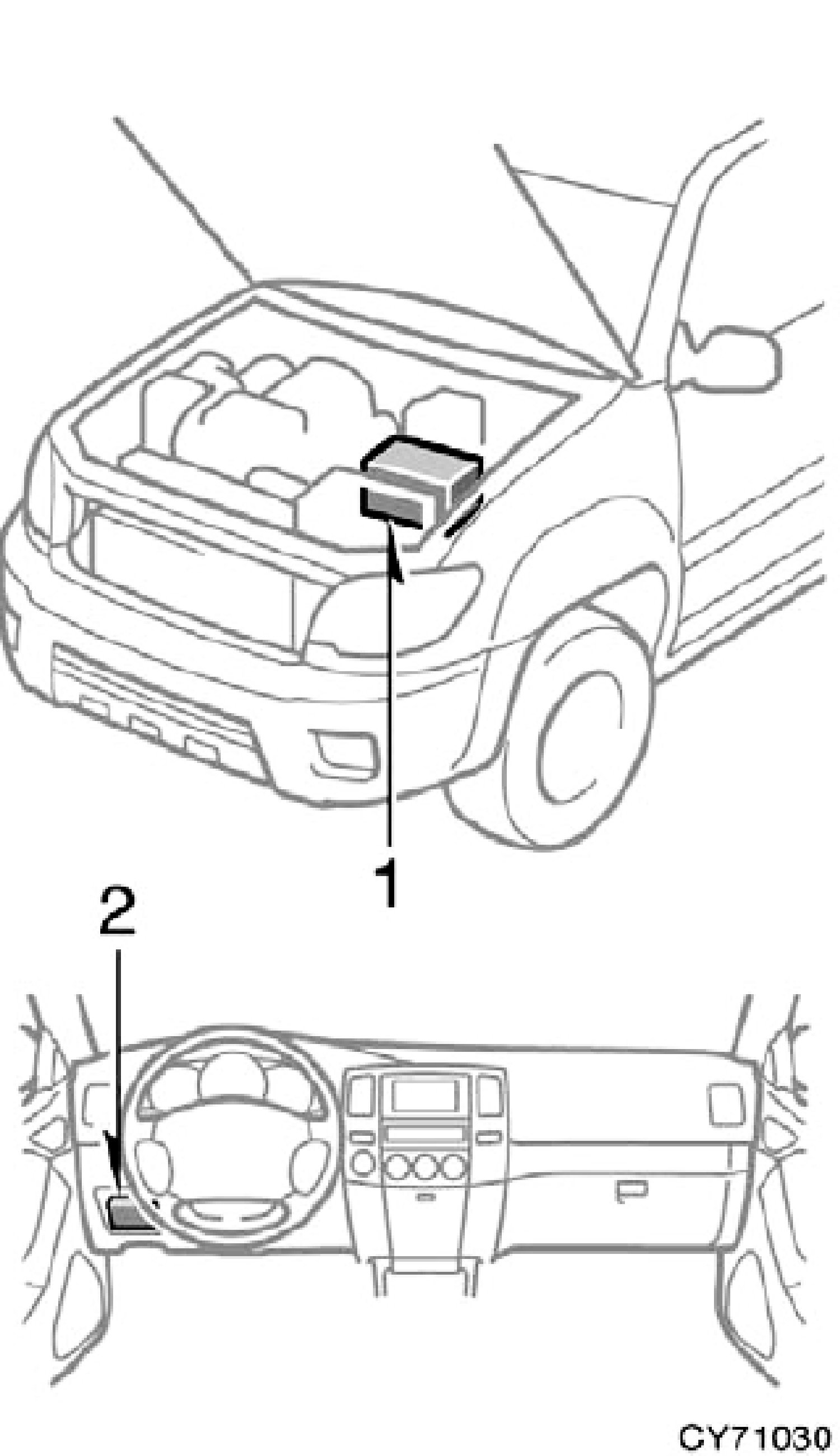 1

2

CY71030