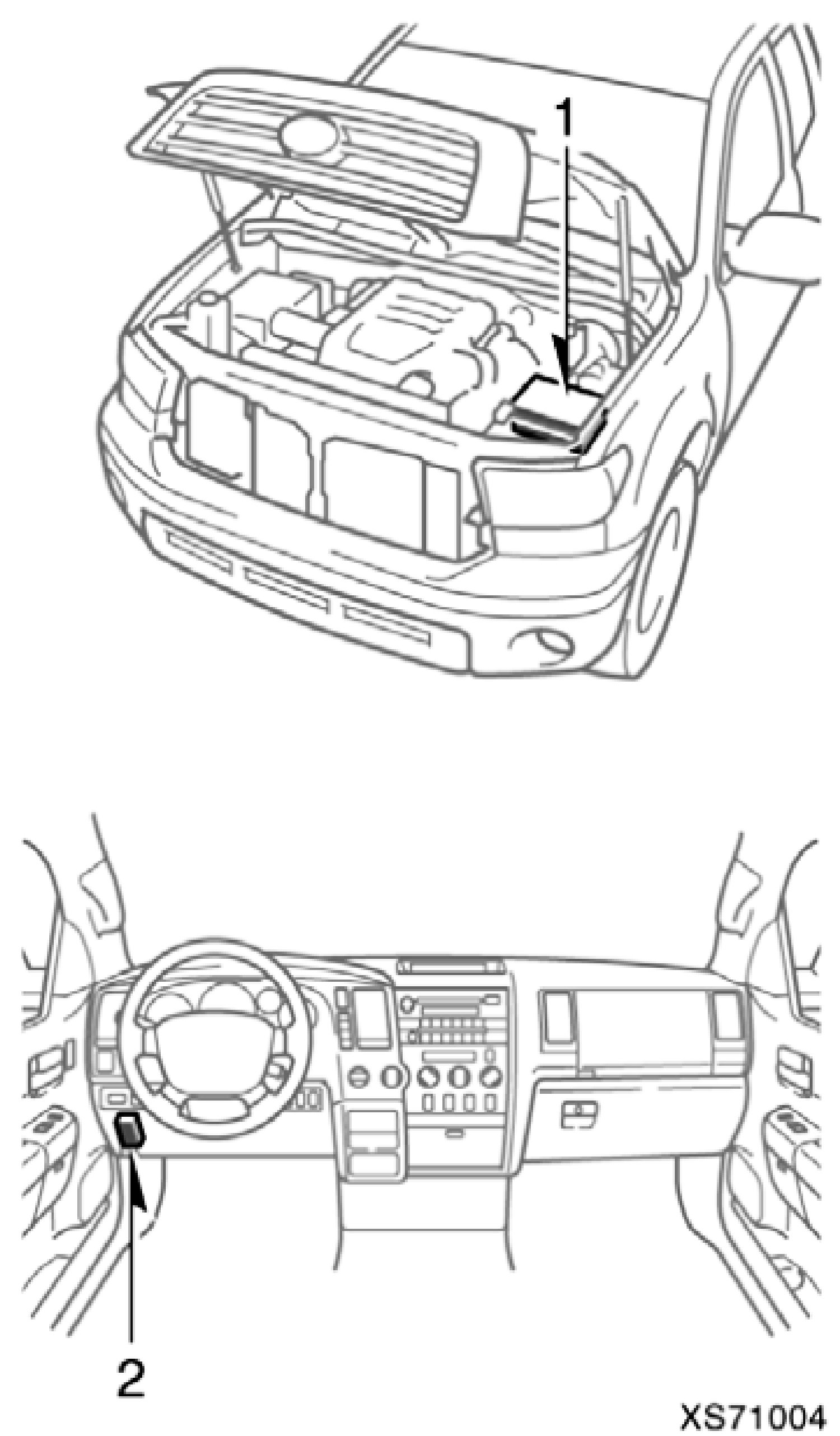 1

2

XS71004