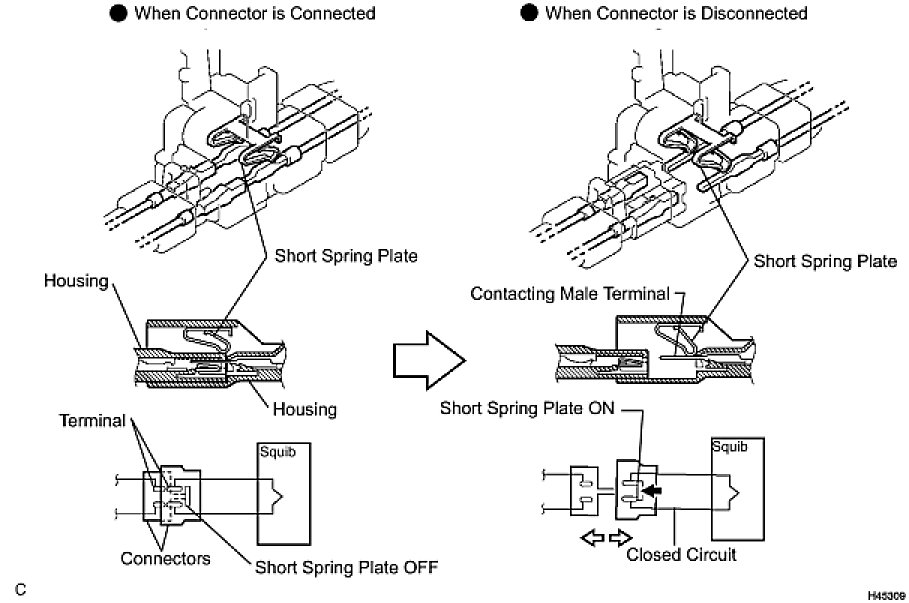 ● When Connector is Connected

Short Spring Plate

Housing

Housing

Terminal

Squib

Connectors

Short Spring Plate OFF

● When Connector is Disconnected

Short Spring Plate

Contacting Male Terminal

Short Spring Plate ON

Squib

Closed Circuit

C

H45309