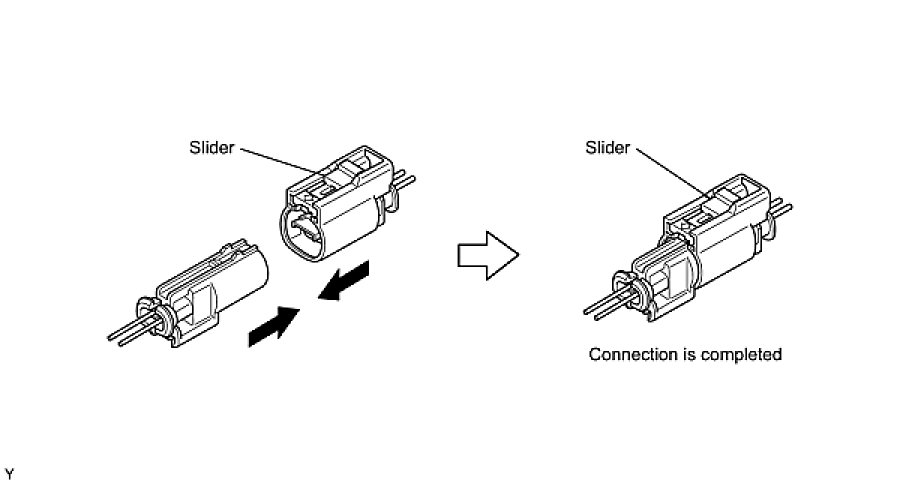 Slider

Slider

Connection is completed

Y