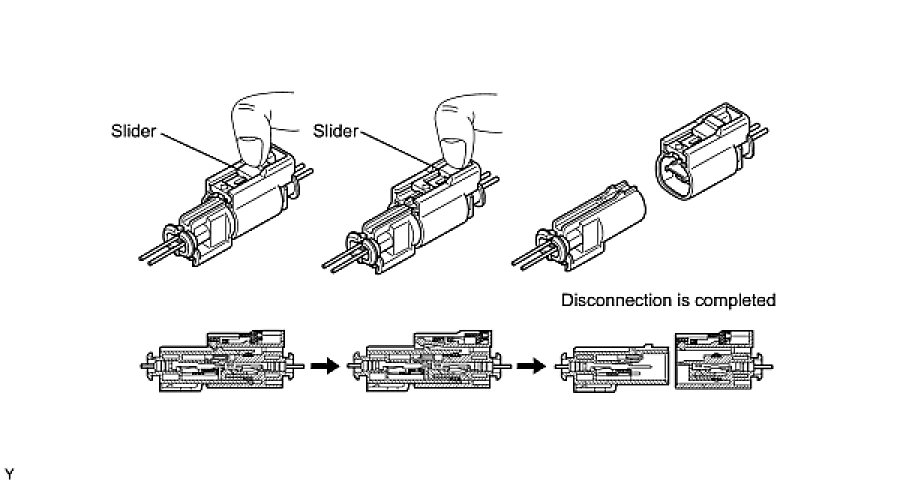 Slider

Slider

Disconnection is completed

Y