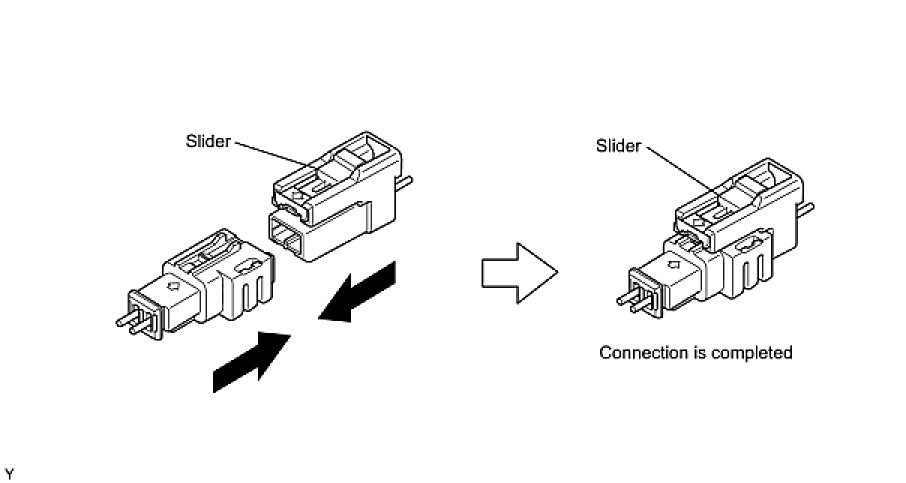 Slider

Slider

Connection is completed

Y