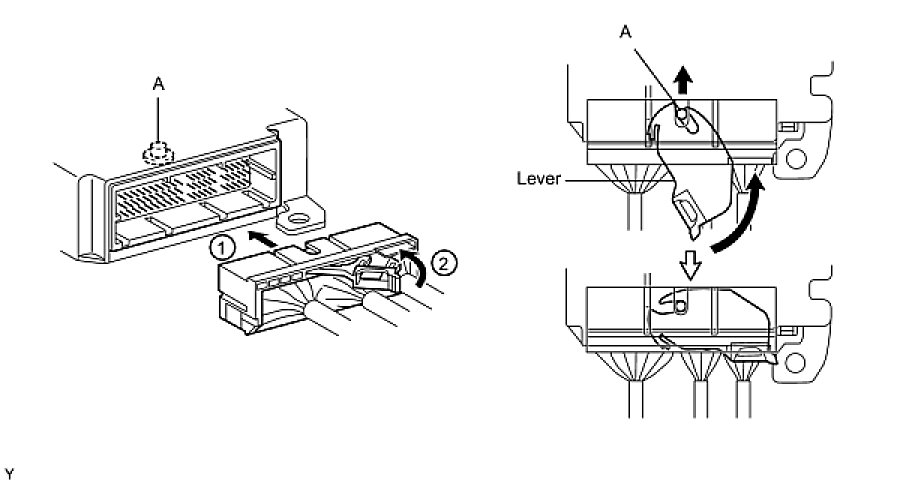 A

1

2

A

Lever

Y