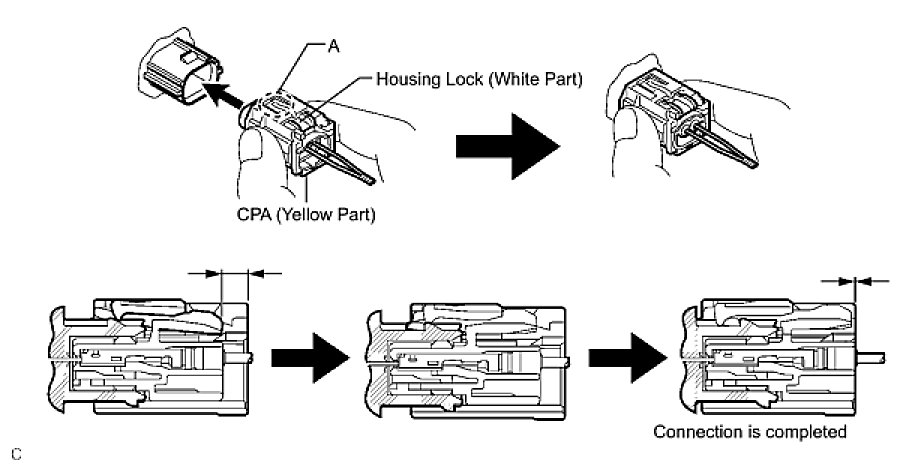 A

Housing Lock (White Part)

CPA (Yellow Part)

Connection is completed

C