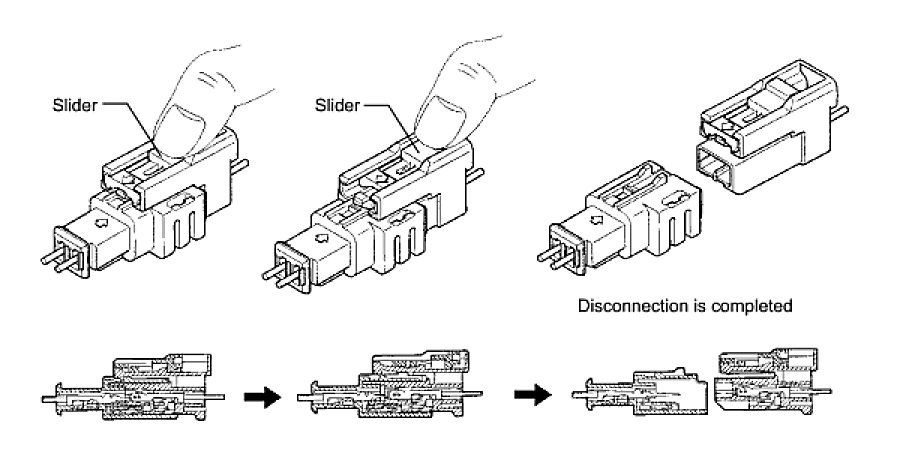 Slider

Slider

Disconnection is completed