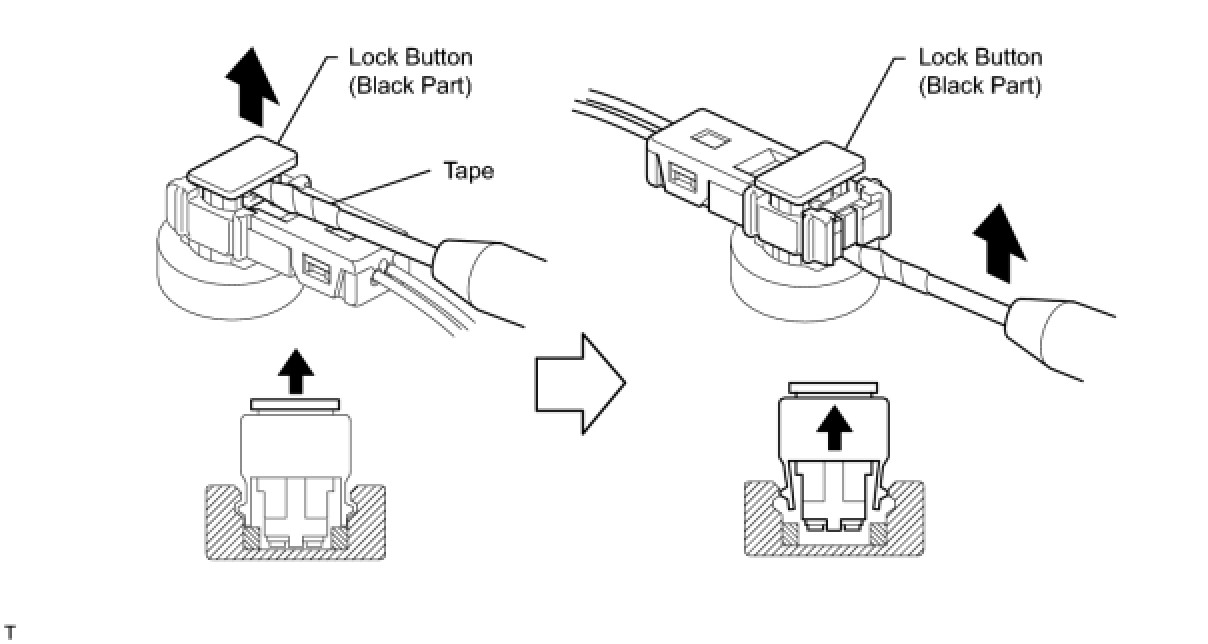 Lock Button
(Black Part)

Tape

Lock Button
(Black Part)

T