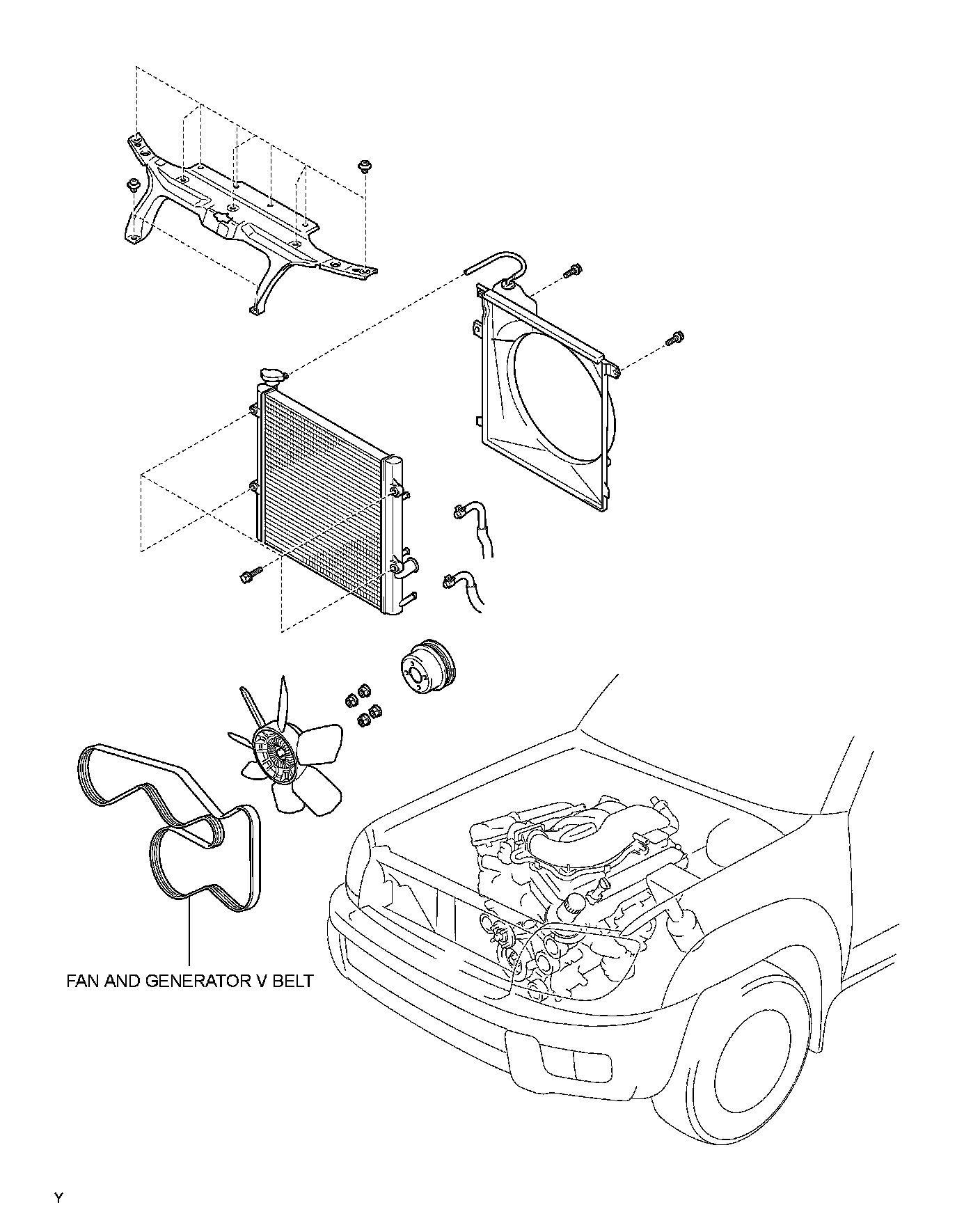 FAN AND GENERATOR V BELT

Y