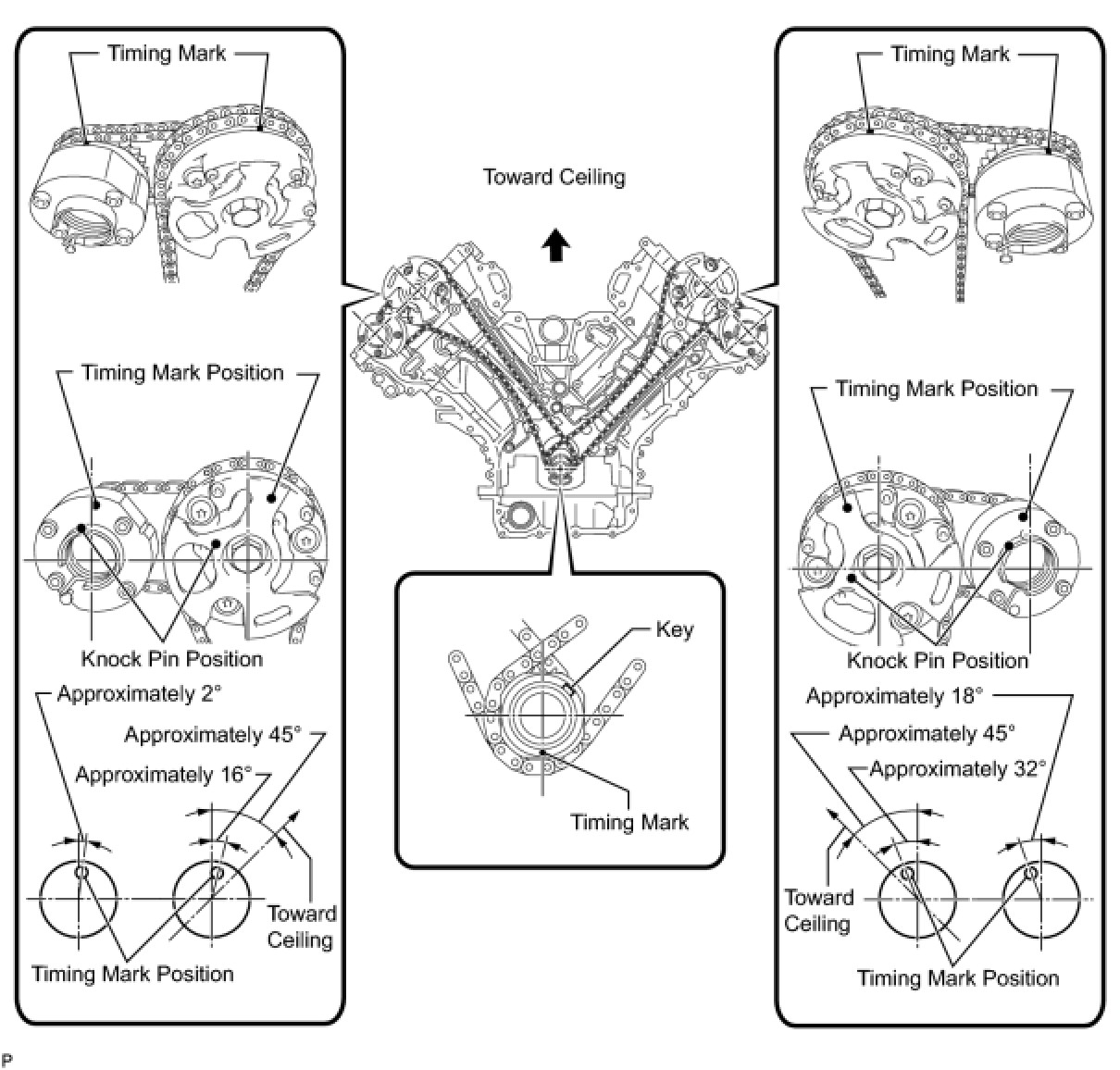 Timing Mark

Timing Mark Position

Knock Pin Position

Approximately 2°

Approximately 45°

Approximately 16°

Toward Ceiling

Timing Mark Position

Toward Ceiling

Key

Timing Mark

Timing Mark

Timing Mark Position

Knock Pin Position

Approximately 18°

Approximately 45°

Approximately 32°

Toward Ceiling

Timing Mark Position

P