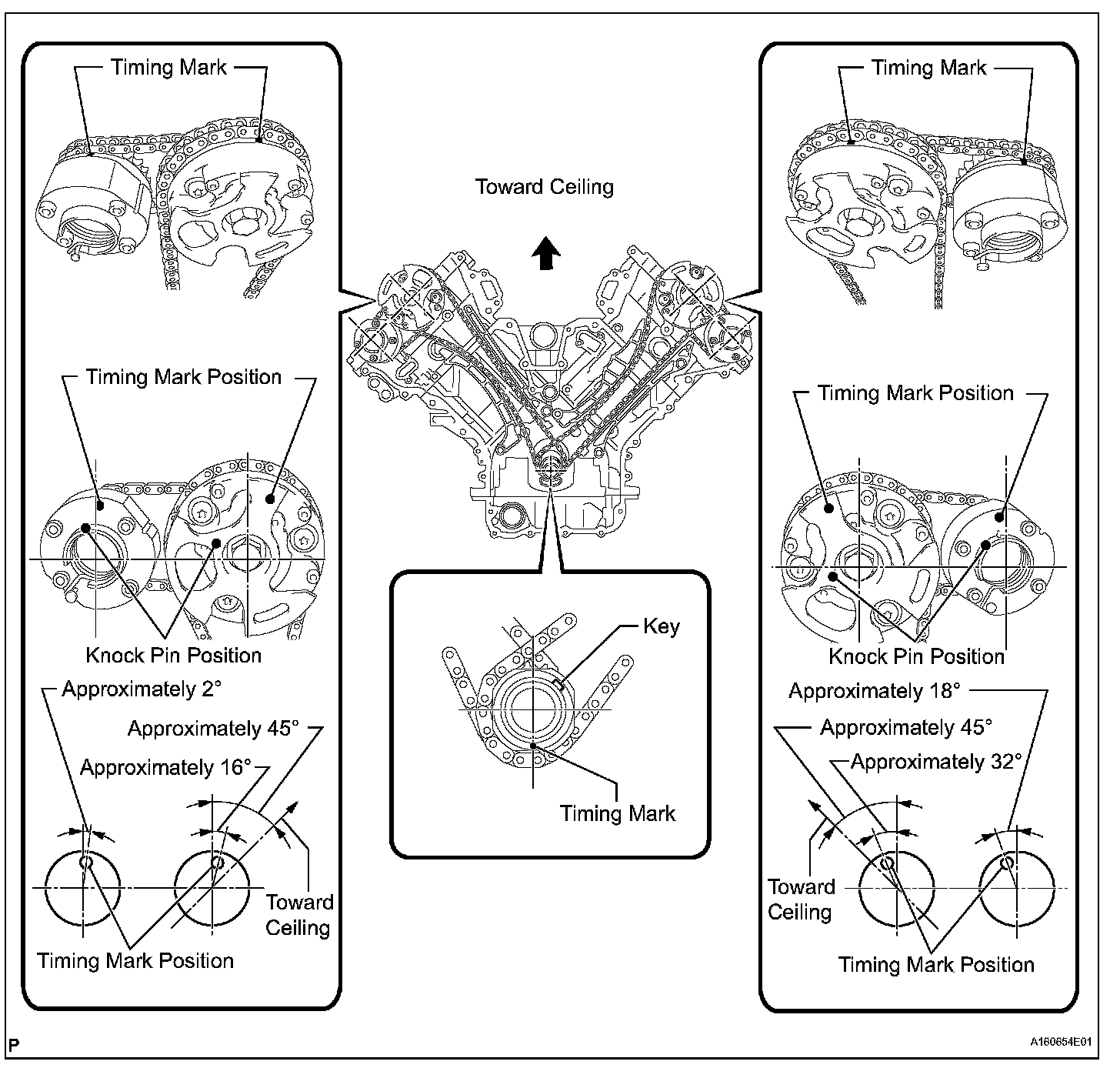 Timing Mark

Timing Mark Position

Knock Pin Position

Approximately 2°

Approximately 45°

Approximately 16°

Toward Ceiling

Timing Mark Position

Toward Ceiling

Key

Timing Mark

Timing Mark

Timing Mark Position

Knock Pin Position

Approximately 18°

Approximately 45°

Approximately 32°

Toward Ceiling

Timing Mark Position

P

A160654E01