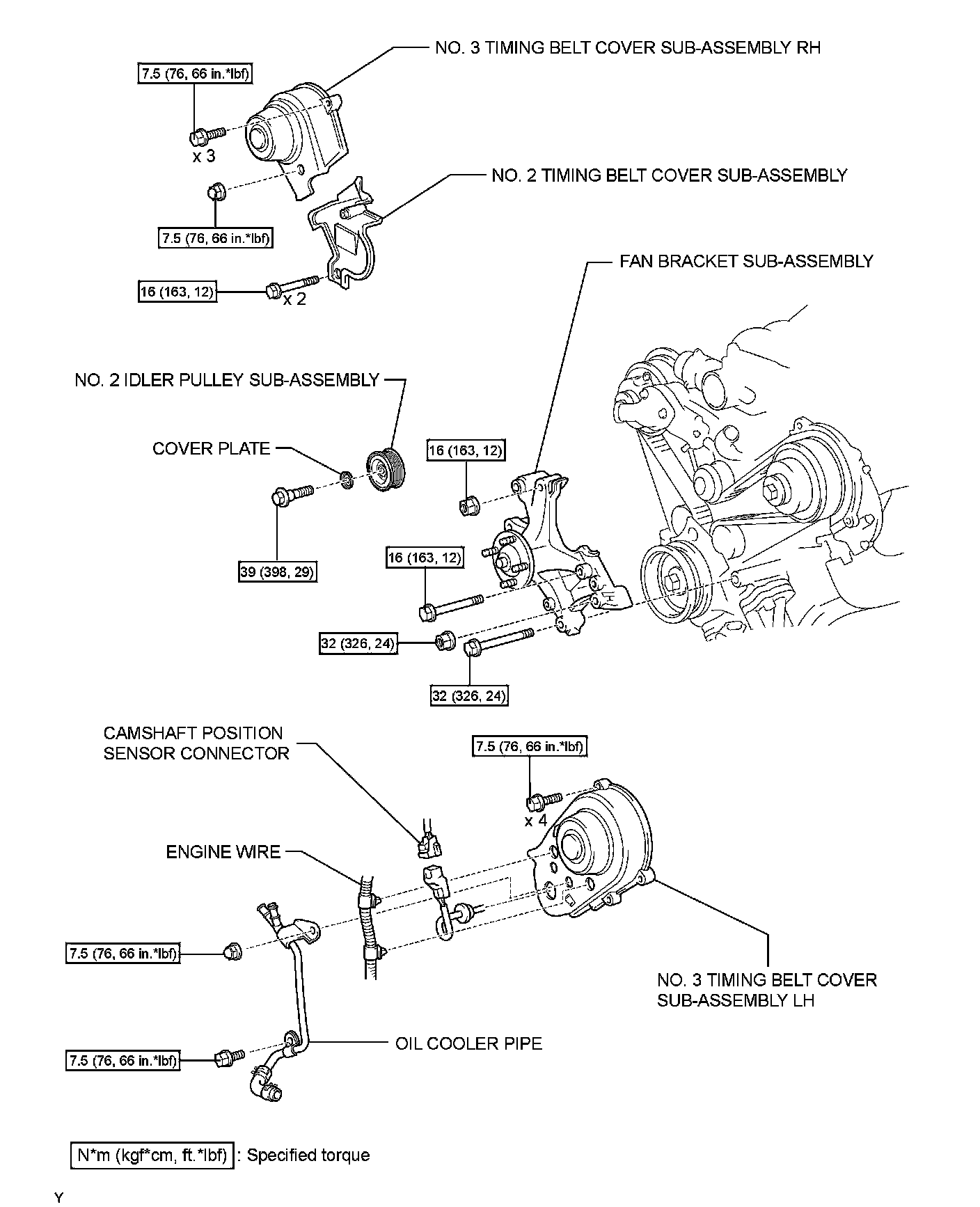 NO. 3 TIMING BELT COVER SUB-ASSEMBLY RH

7.5 (76, 66 in.*lbf)

x 3

NO. 2 TIMING BELT COVER SUB-ASSEMBLY

7.5 (76, 66 in.*lbf)

16 (163, 12)

x 2

FAN BRACKET SUB-ASSEMBLY

NO. 2 IDLER PULLEY SUB-ASSEMBLY

COVER PLATE

16 (163, 12)

39 (398, 29)

16 (163, 12)

32 (326, 24)

32 (326, 24)

CAMSHAFT POSITION SENSOR CONNECTOR

7.5 (76, 66 in.*lbf)

x 4

ENGINE WIRE

7.5 (76, 66 in.*lbf)

NO. 3 TIMING BELT COVER SUB-ASSEMBLY LH

7.5 (76, 66 in.*lbf)

OIL COOLER PIPE

N*m (kgf*cm, ft.*lbf) : Specified torque

Y