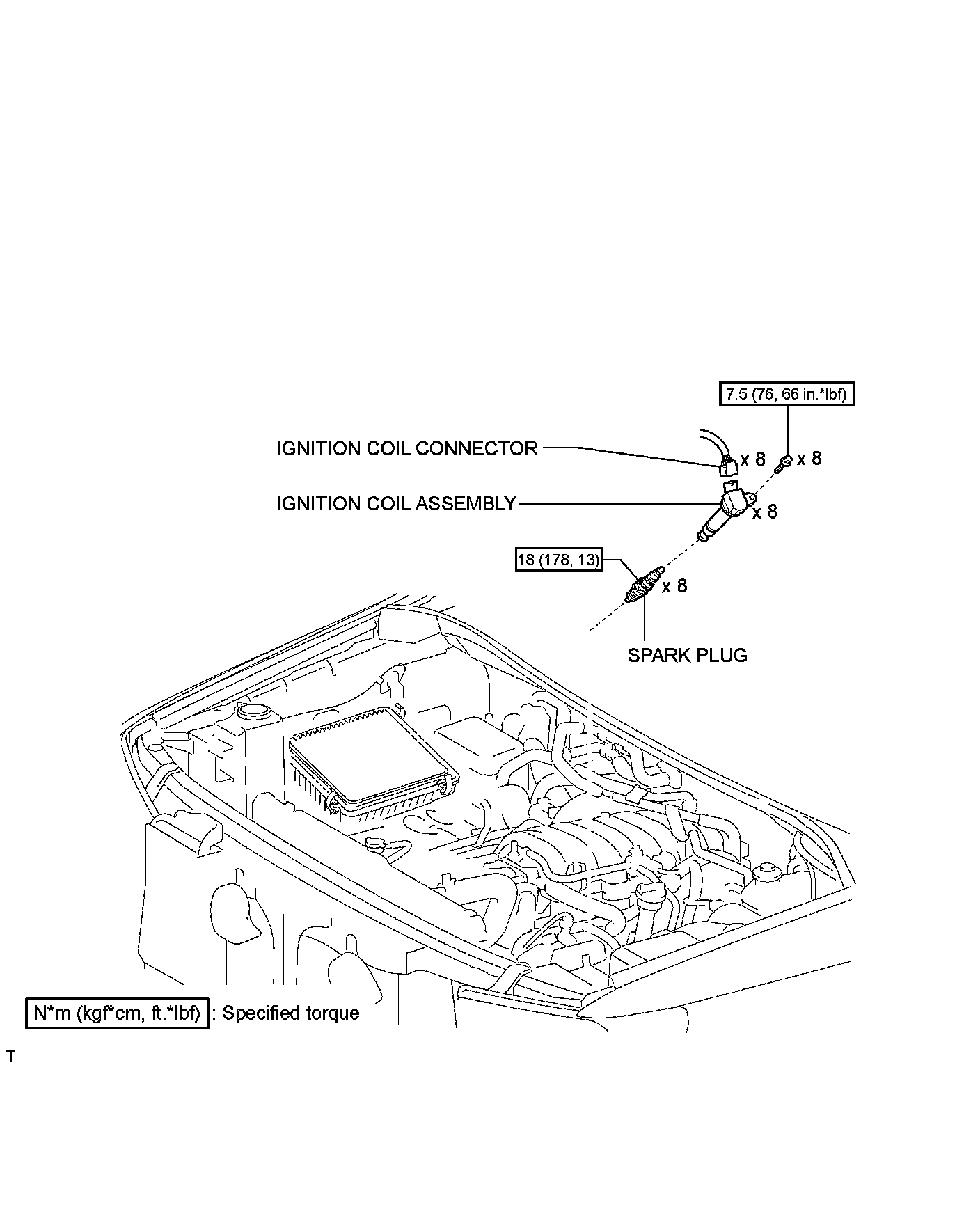 7.5 (76, 66 in.*lbf)

IGNITION COIL CONNECTOR

x 8

x 8

IGNITION COIL ASSEMBLY

x 8

18 (178, 13)

x 8

SPARK PLUG

N*m (kgf*cm, ft.*lbf) : Specified torque

T