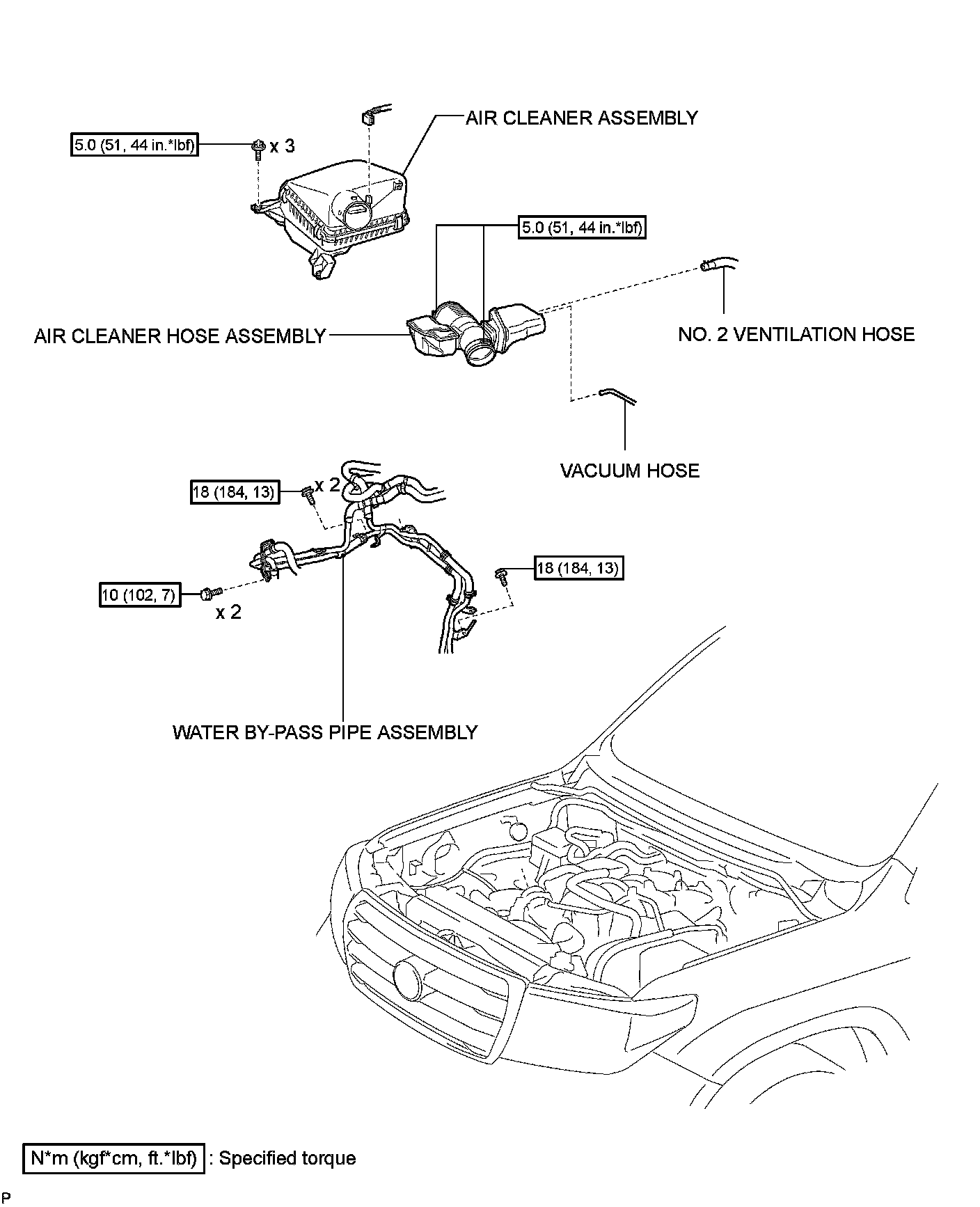 AIR CLEANER ASSEMBLY

5.0 (51, 44 in.*lbf)

x 3

5.0 (51, 44 in.*lbf)

AIR CLEANER HOSE ASSEMBLY

NO. 2 VENTILATION HOSE

VACUUM HOSE

18 (184, 13)

x 2

18 (184, 13)

10 (102, 7)

x 2

WATER BY-PASS PIPE ASSEMBLY

N*m (kgf*cm, ft.*lbf) : Specified torque

P