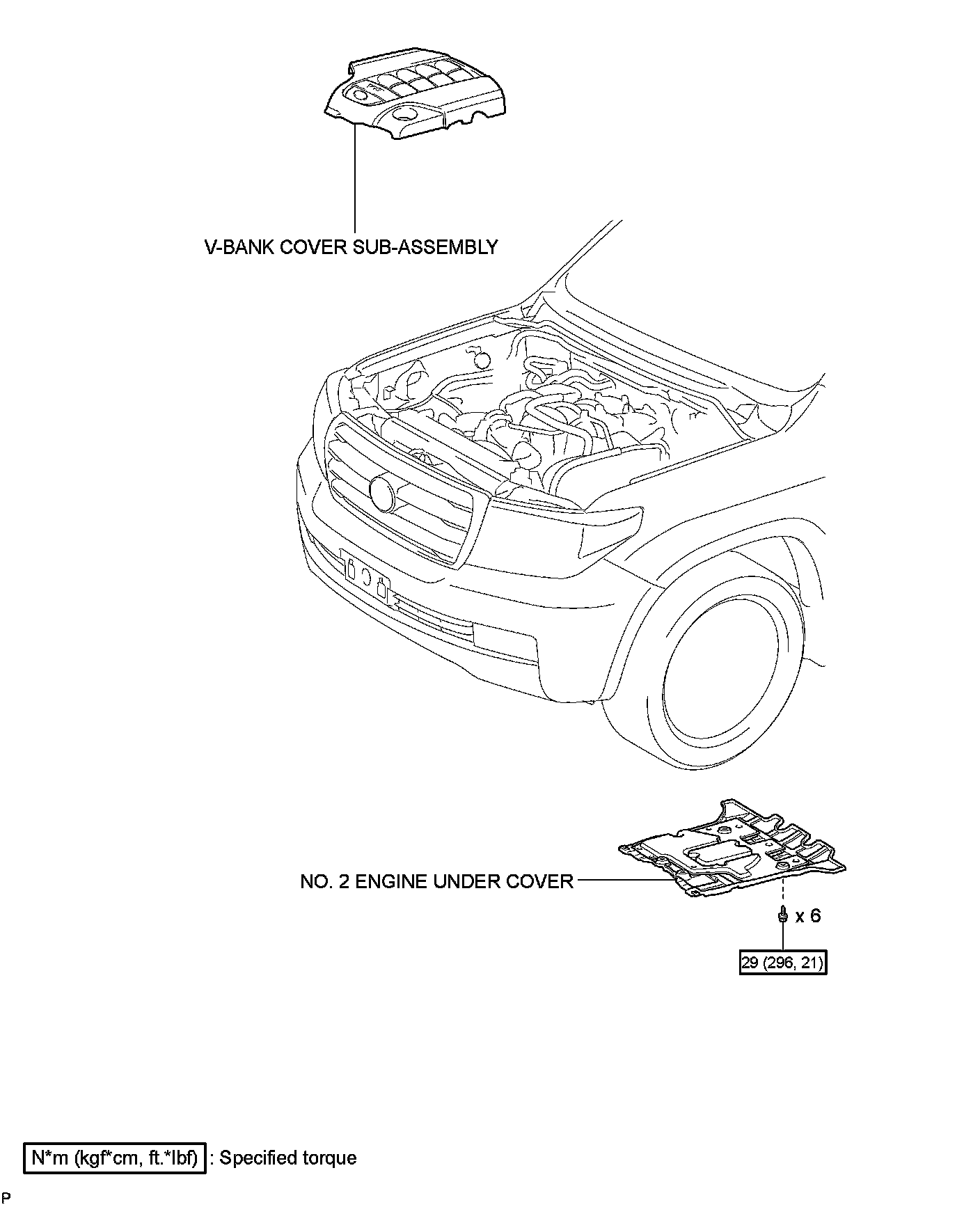 V-BANK COVER SUB-ASSEMBLY

NO. 2 ENGINE UNDER COVER

x 6

29 (296, 21)

N*m (kgf*cm, ft.*lbf) : Specified torque

P