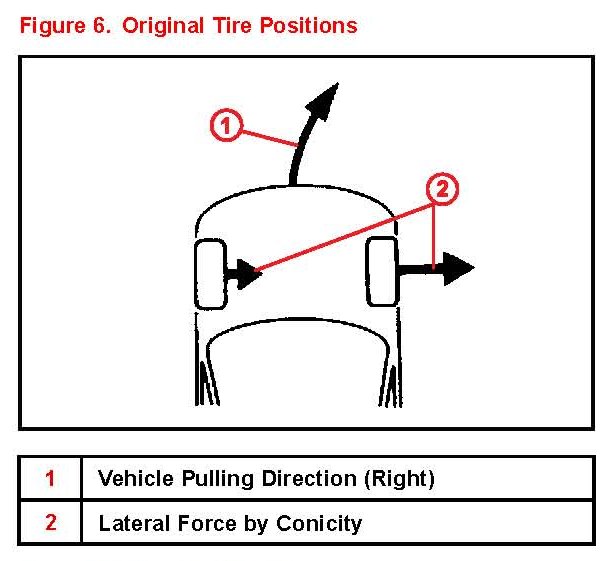 Figure 6. Original Tire Positions

1

2

| 1 | Vehicle Pulling Direction (Right) |
|---|---|
| 2 | Lateral Force by Conicity |